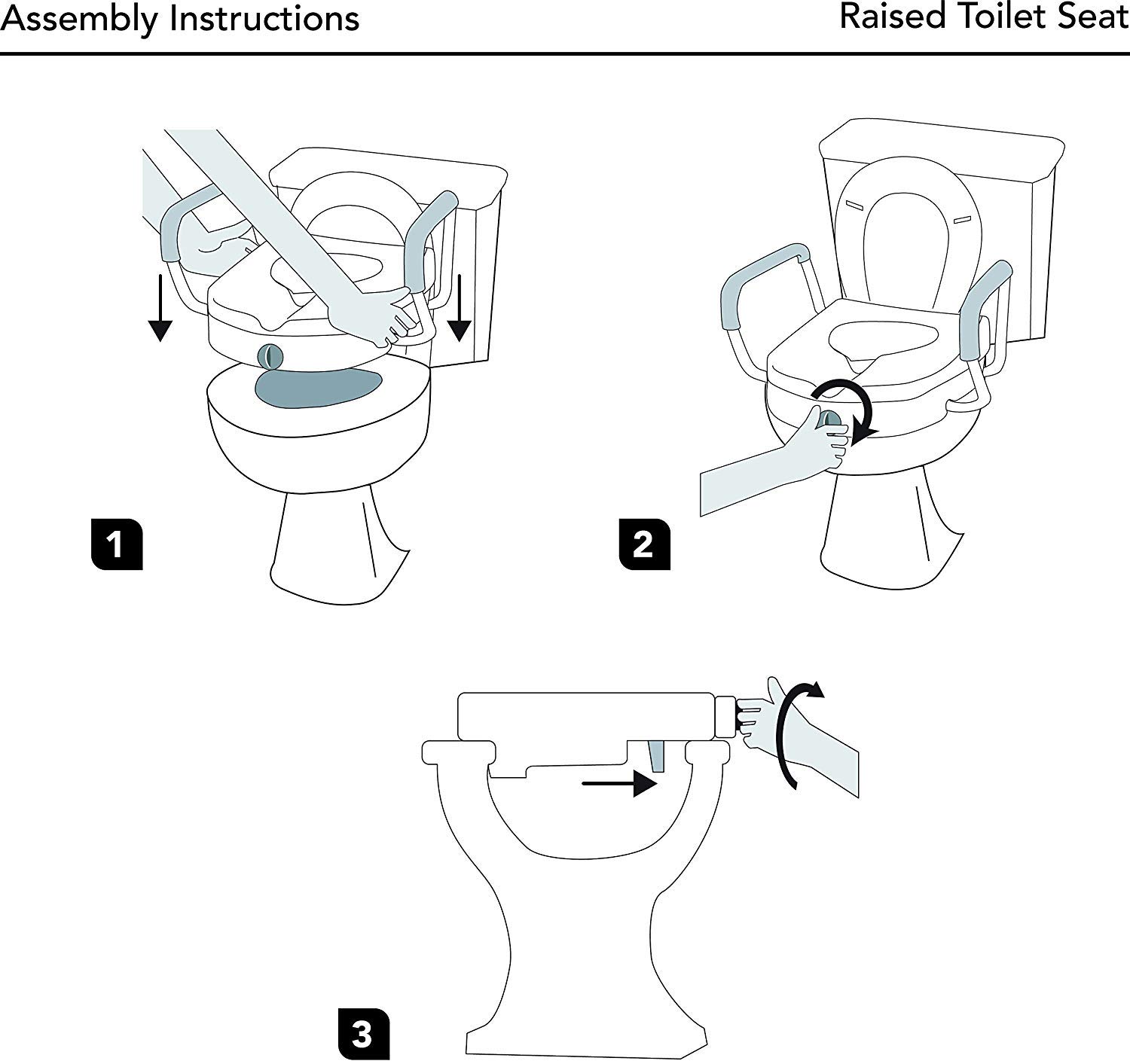 Assembly Instructions

Raised Toilet Seat

1

2

3