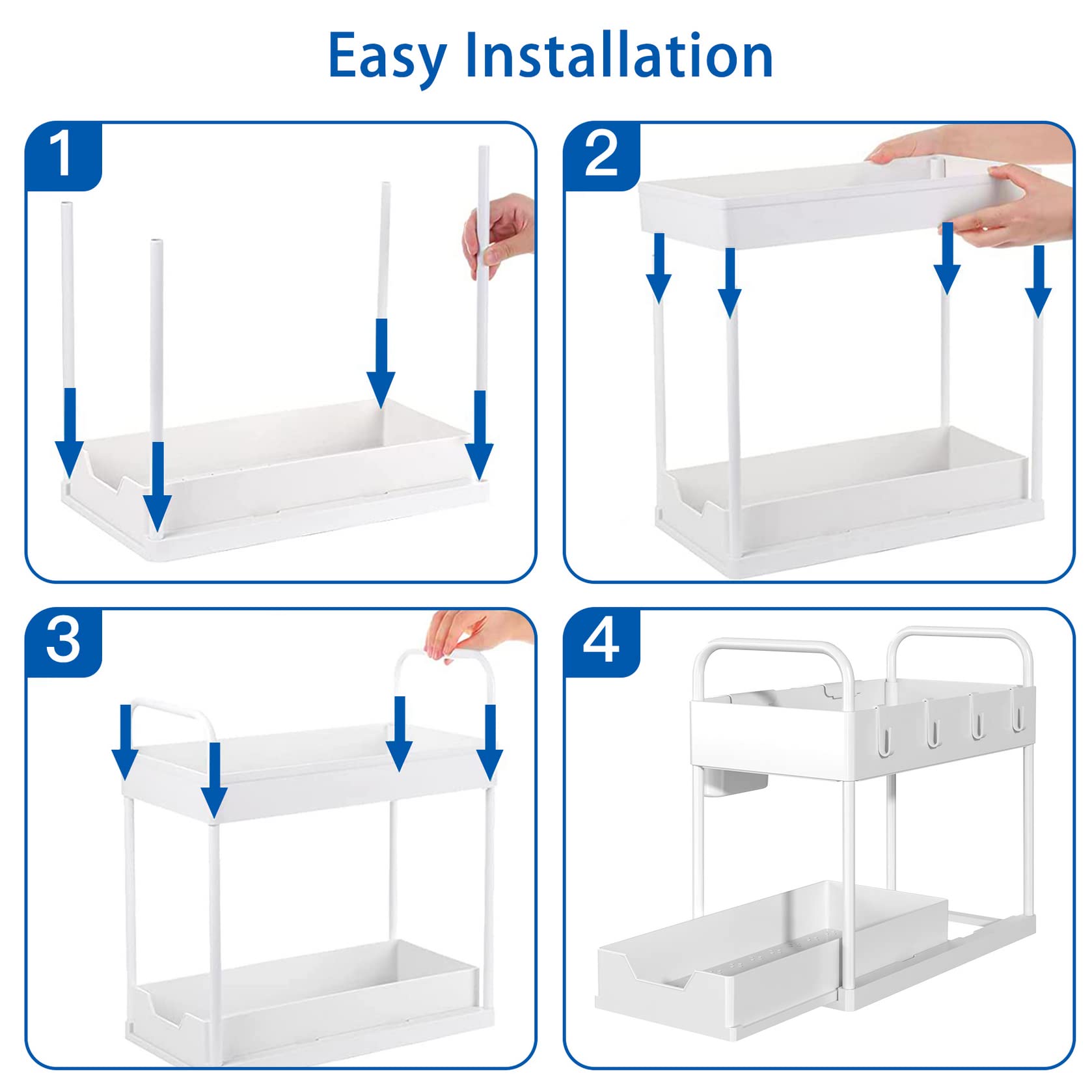 Easy Installation

1

2

3

4