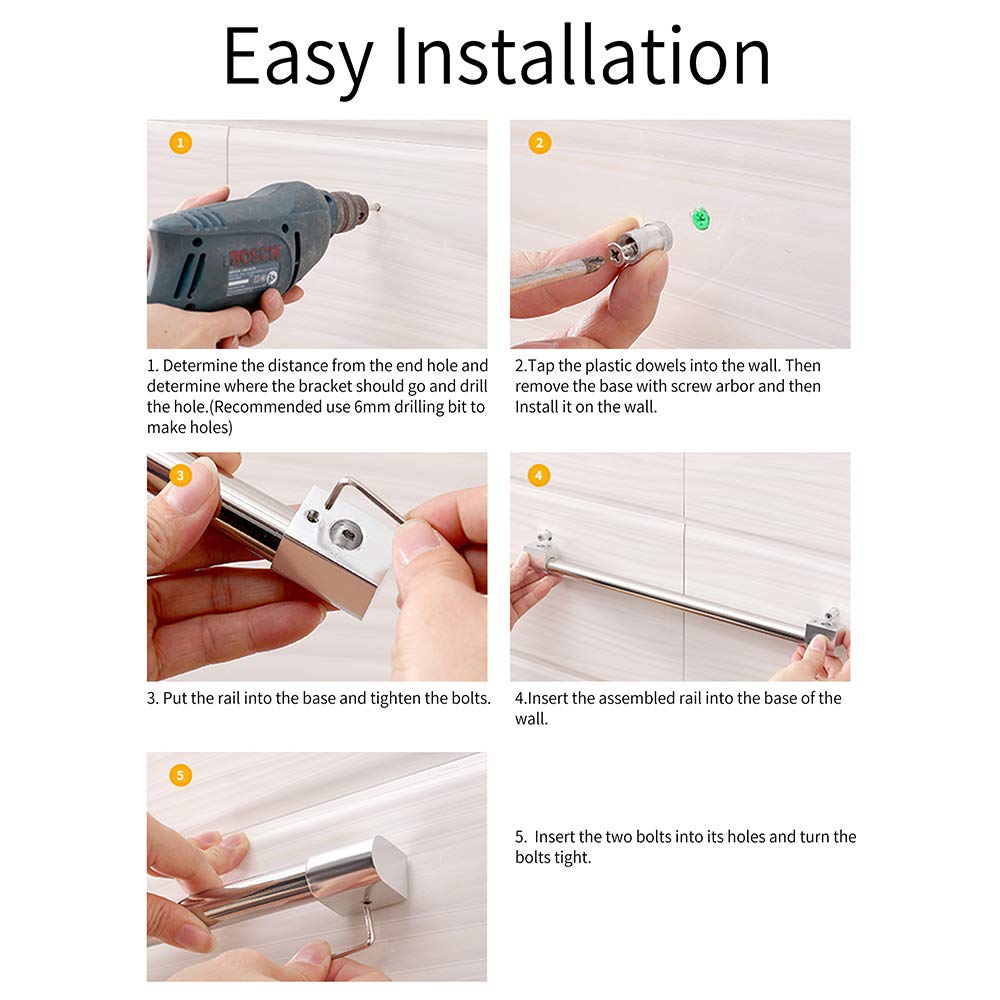 Easy Installation

1

BOSCH

1. Determine the distance from the end hole and determine where the bracket should go and drill the hole.(Recommended use 6mm drilling bit to make holes)

2

2.Tap the plastic dowels into the wall. Then remove the base with screw arbor and then Install it on the wall.

3

3. Put the rail into the base and tighten the bolts.

4

4.Insert the assembled rail into the base of the wall.

5

5. Insert the two bolts into its holes and turn the bolts tight.