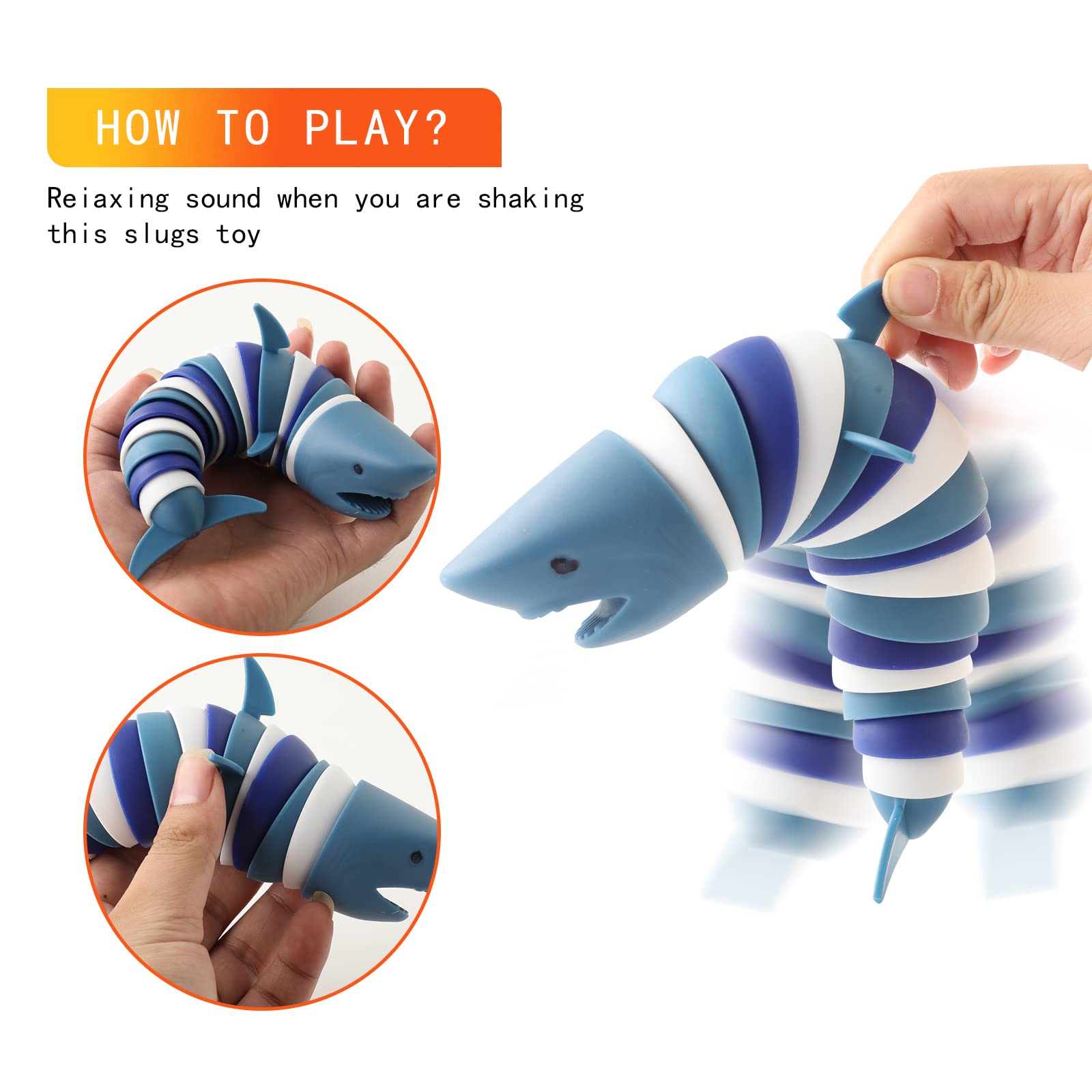 HOW TO PLAY?

Reiaxing sound when you are shaking this slugs toy