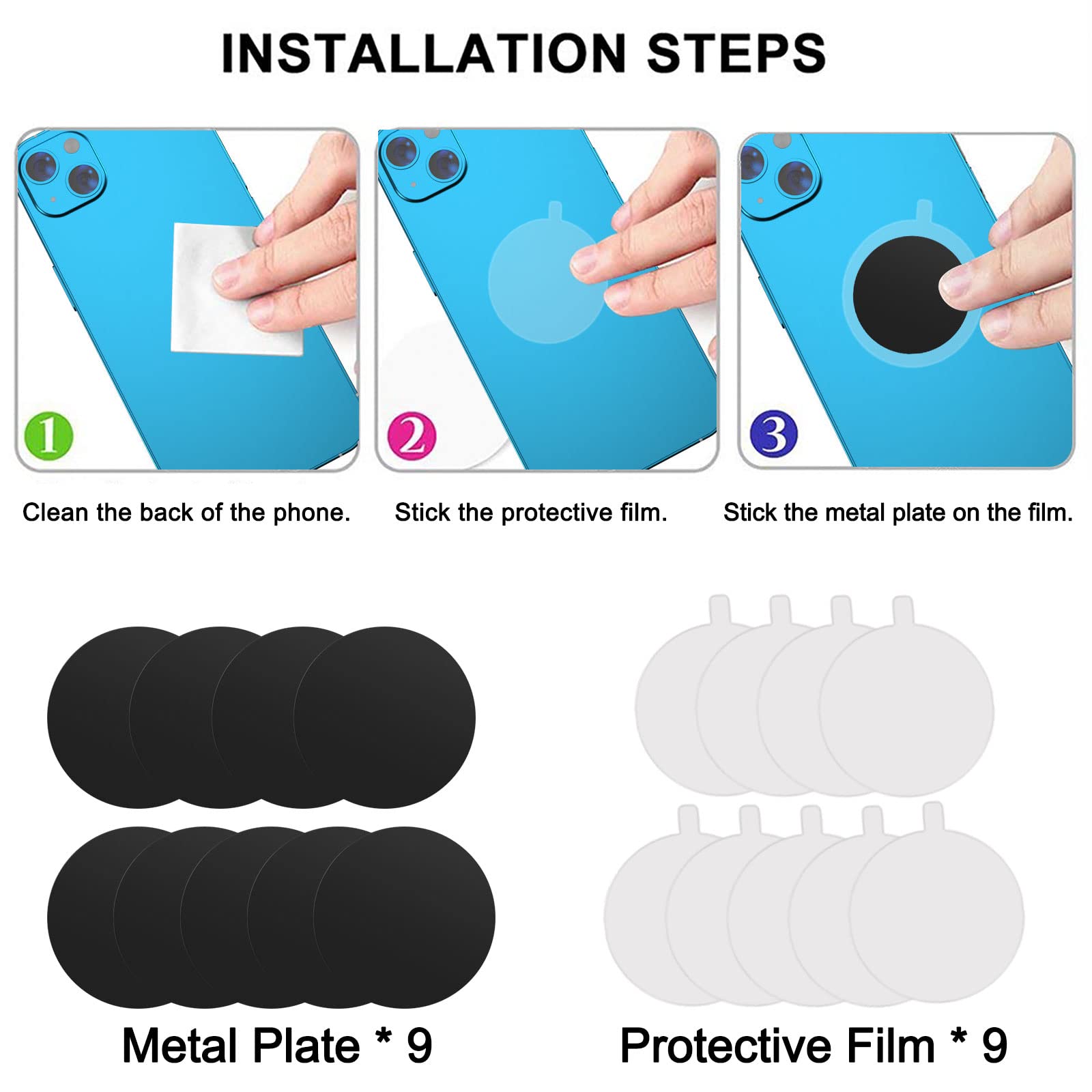 INSTALLATION STEPS

1

2

3

Clean the back of the phone.

Stick the protective film.

Stick the metal plate on the film.

Metal Plate * 9

Protective Film * 9