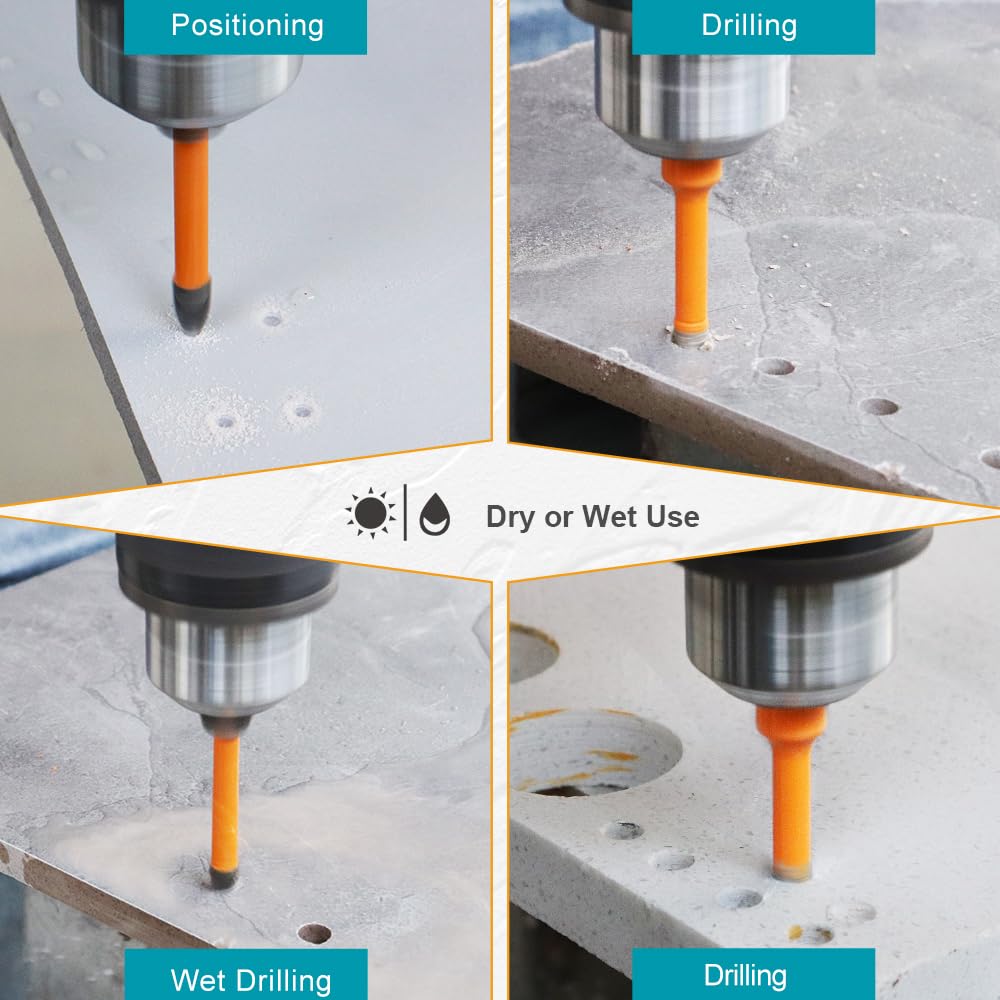 Positioning

Drilling

Dry or Wet Use

Wet Drilling

Drilling