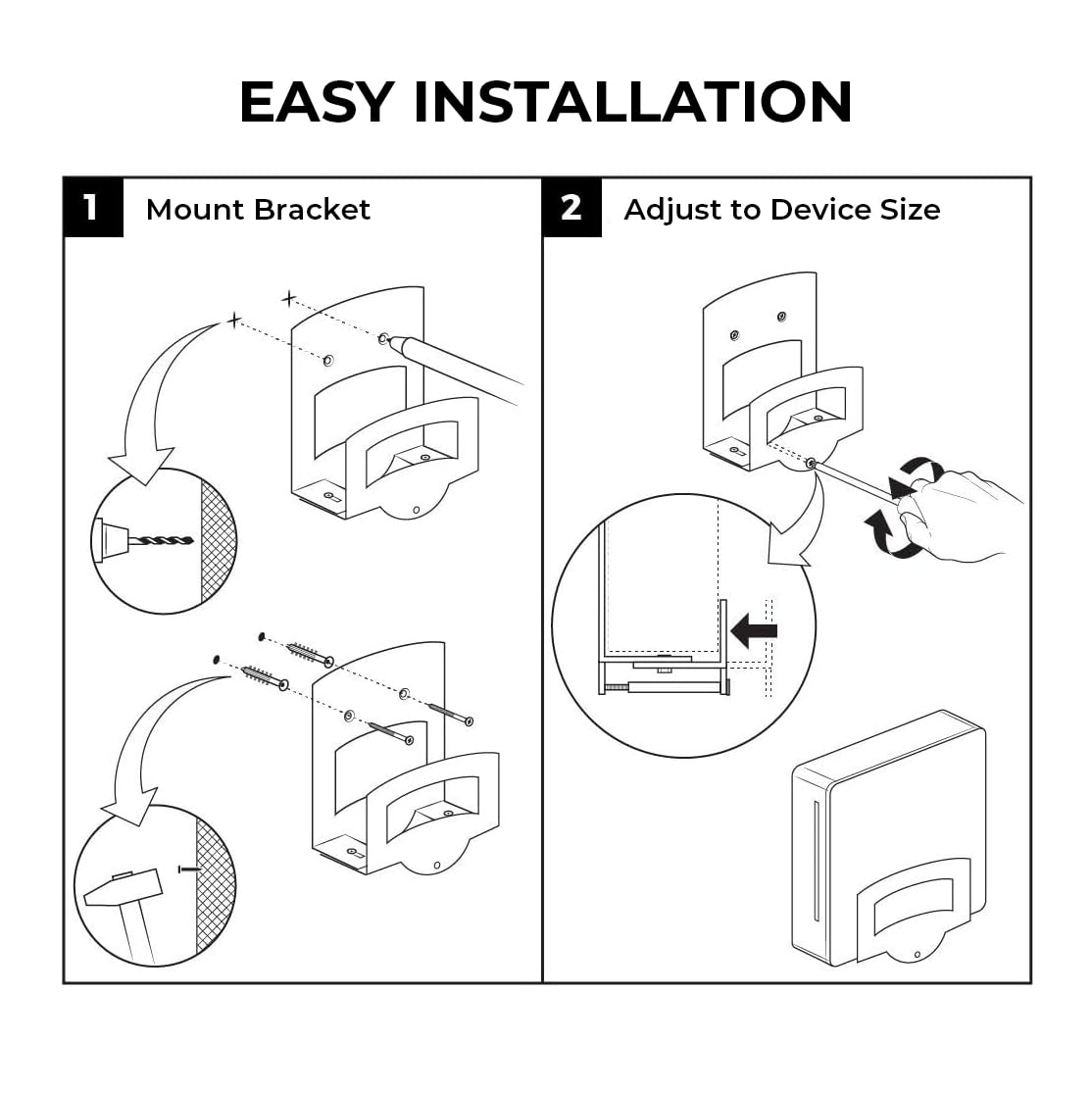 EASY INSTALLATION

1 Mount Bracket

2 Adjust to Device Size