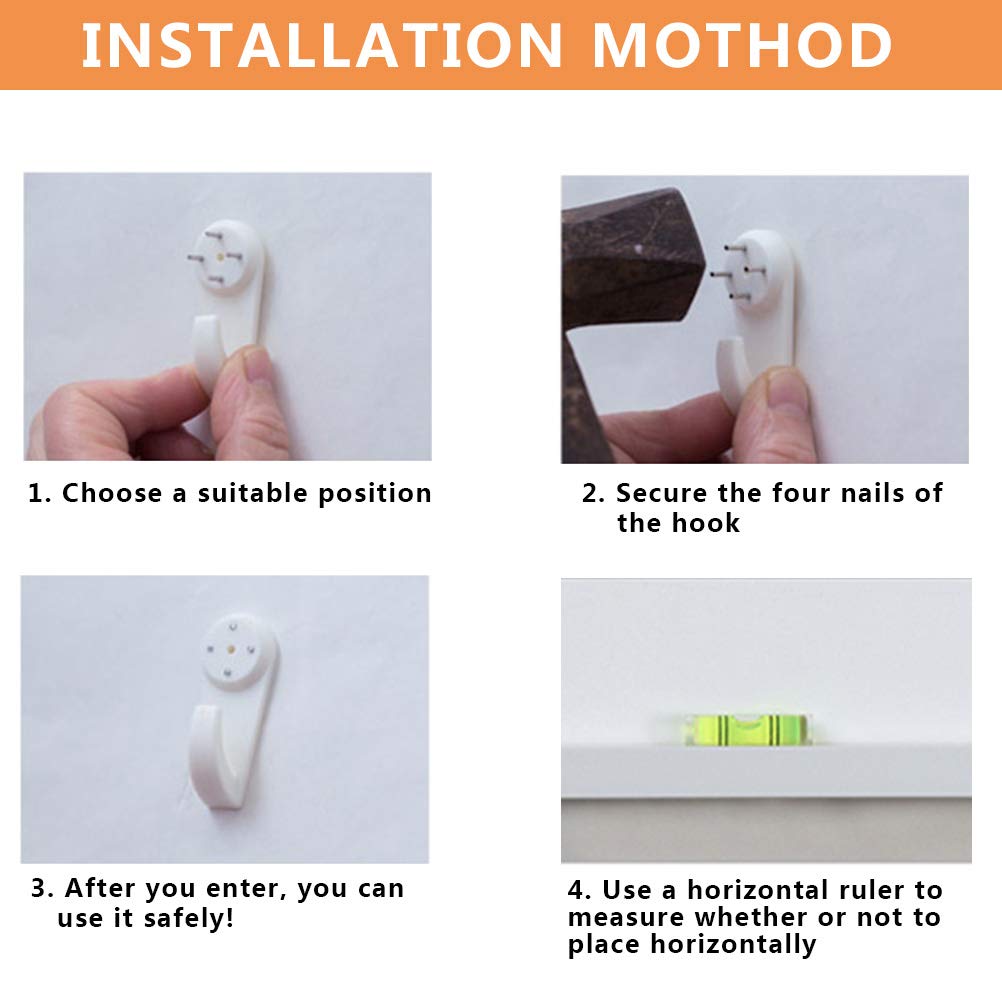 INSTALLATION MOTHOD

1. Choose a suitable position

2. Secure the four nails of the hook

3. After you enter, you can use it safely!

4. Use a horizontal ruler to measure whether or not to place horizontally