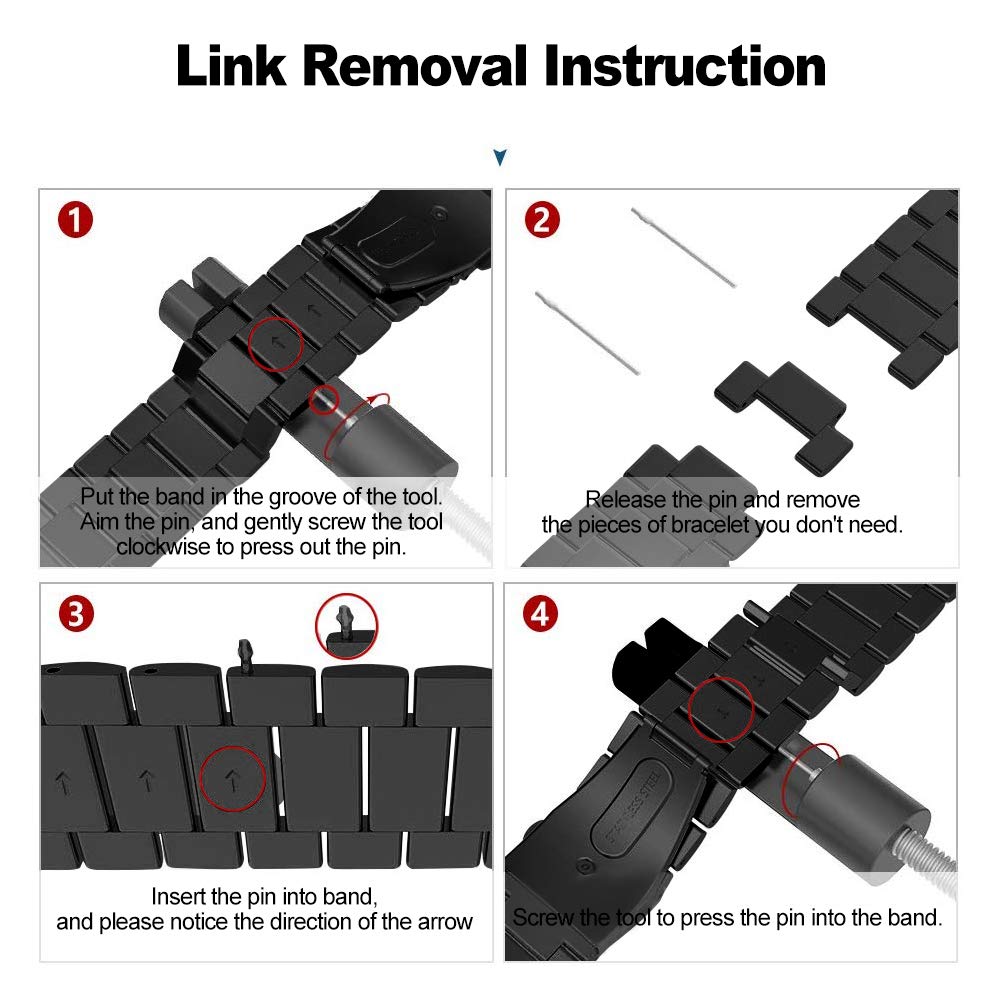 Link Removal Instruction

1
Put the band in the groove of the tool. Aim the pin, and gently screw the tool clockwise to press out the pin.

2
Release the pin and remove the pieces of bracelet you don't need.

3
Insert the pin into band, and please notice the direction of the arrow

4
STAINLESS STEEL
Screw the tool to press the pin into the band.