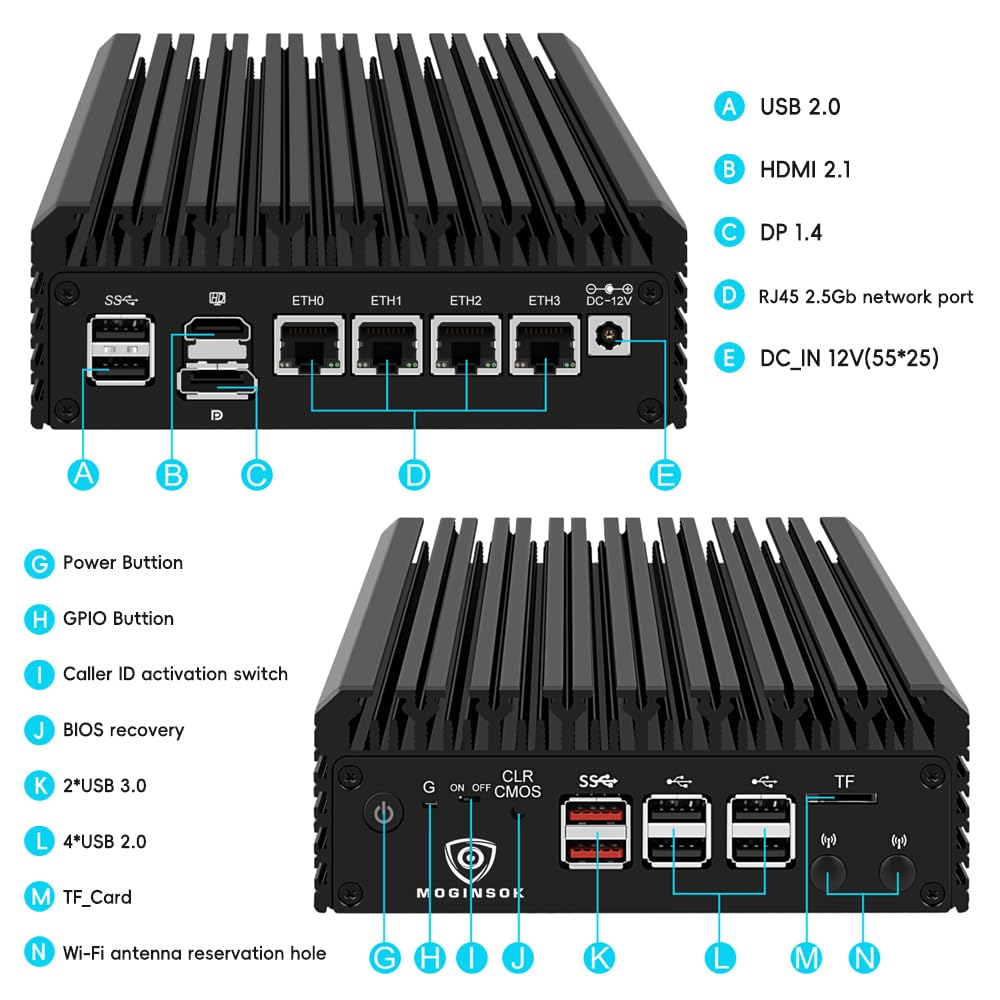 A USB 2.0

B HDMI 2.1

C DP 1.4

D RJ45 2.5Gb network port

E DC_IN 12V(55*25)

SS ETH0 ETH1 ETH2 ETH3 DC-12V

A B C D E

G Power Buttion

H GPIO Buttion

I Caller ID activation switch

J BIOS recovery

K 2*USB 3.0

L 4*USB 2.0

M TF_Card

N Wi-Fi antenna reservation hole

G ON OFF CLR CMOS SS TF

MOGINSOK

G H I J K L M N