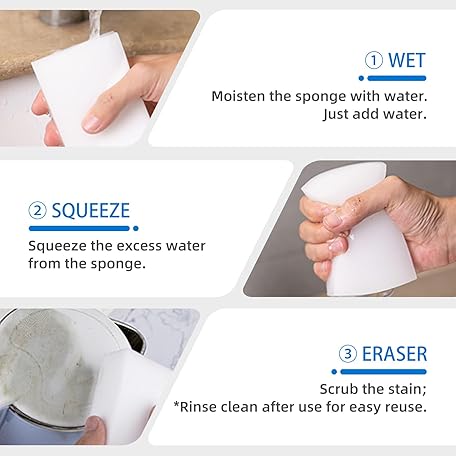 ① WET

Moisten the sponge with water. Just add water.

② SQUEEZE

Squeeze the excess water from the sponge.

③ ERASER

Scrub the stain;
*Rinse clean after use for easy reuse.