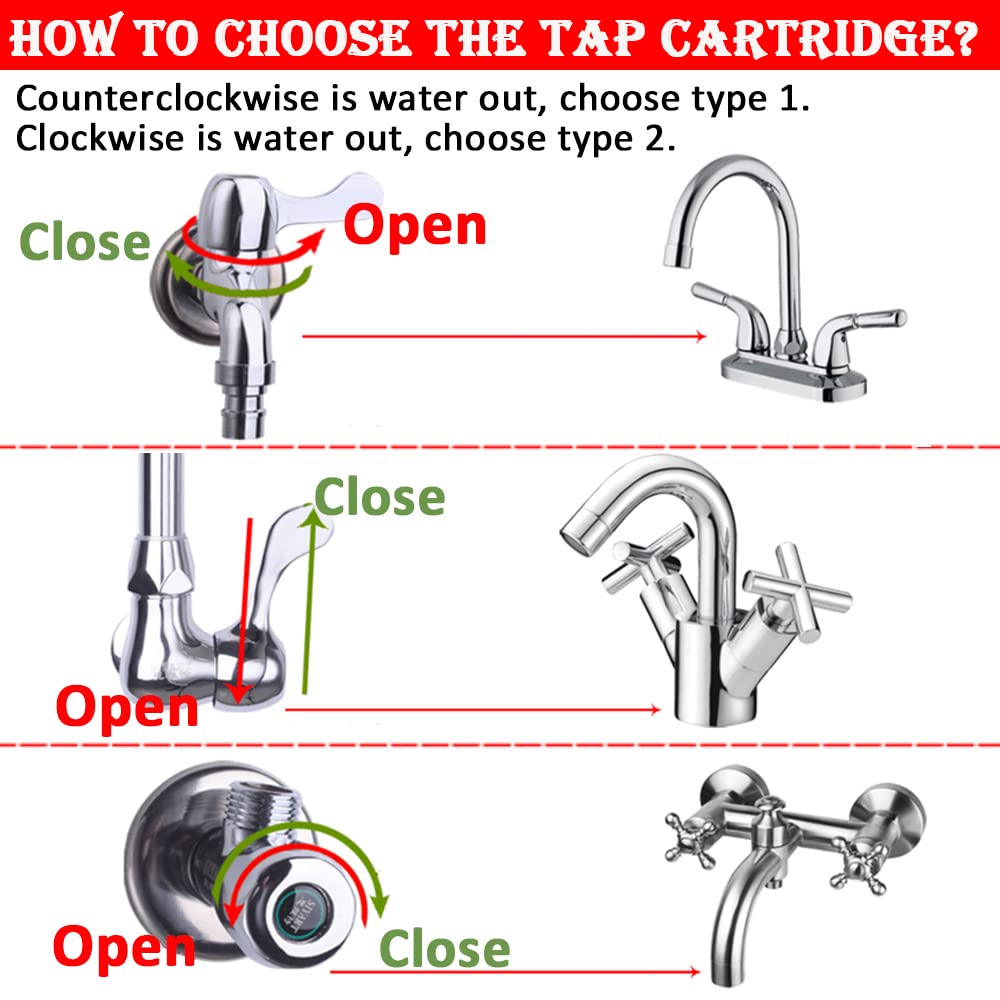 HOW TO CHOOSE THE TAP CARTRIDGE?

Counterclockwise is water out, choose type 1.
Clockwise is water out, choose type 2.

Close
Open

Close
Open

Open
Close