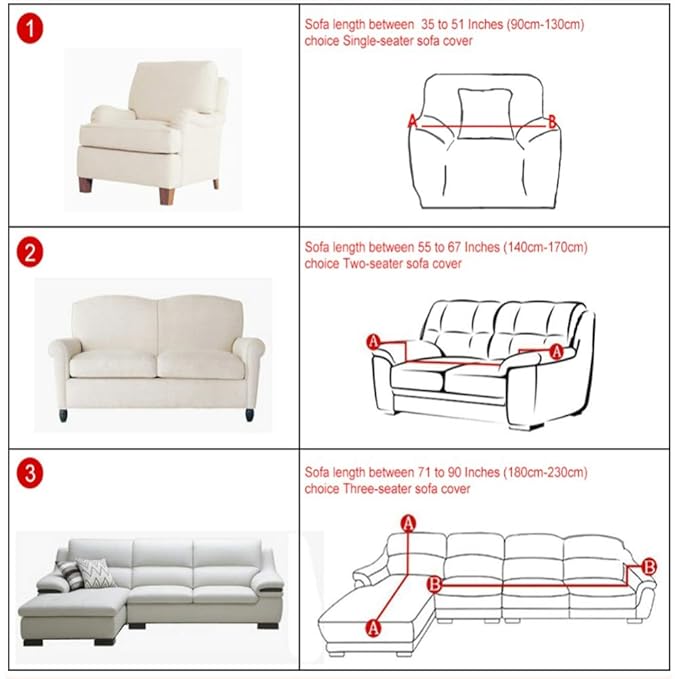 1

Sofa length between 35 to 51 Inches (90cm-130cm) choice Single-seater sofa cover

A B

2

Sofa length between 55 to 67 Inches (140cm-170cm) choice Two-seater sofa cover

A A

3

Sofa length between 71 to 90 Inches (180cm-230cm) choice Three-seater sofa cover

A B B A