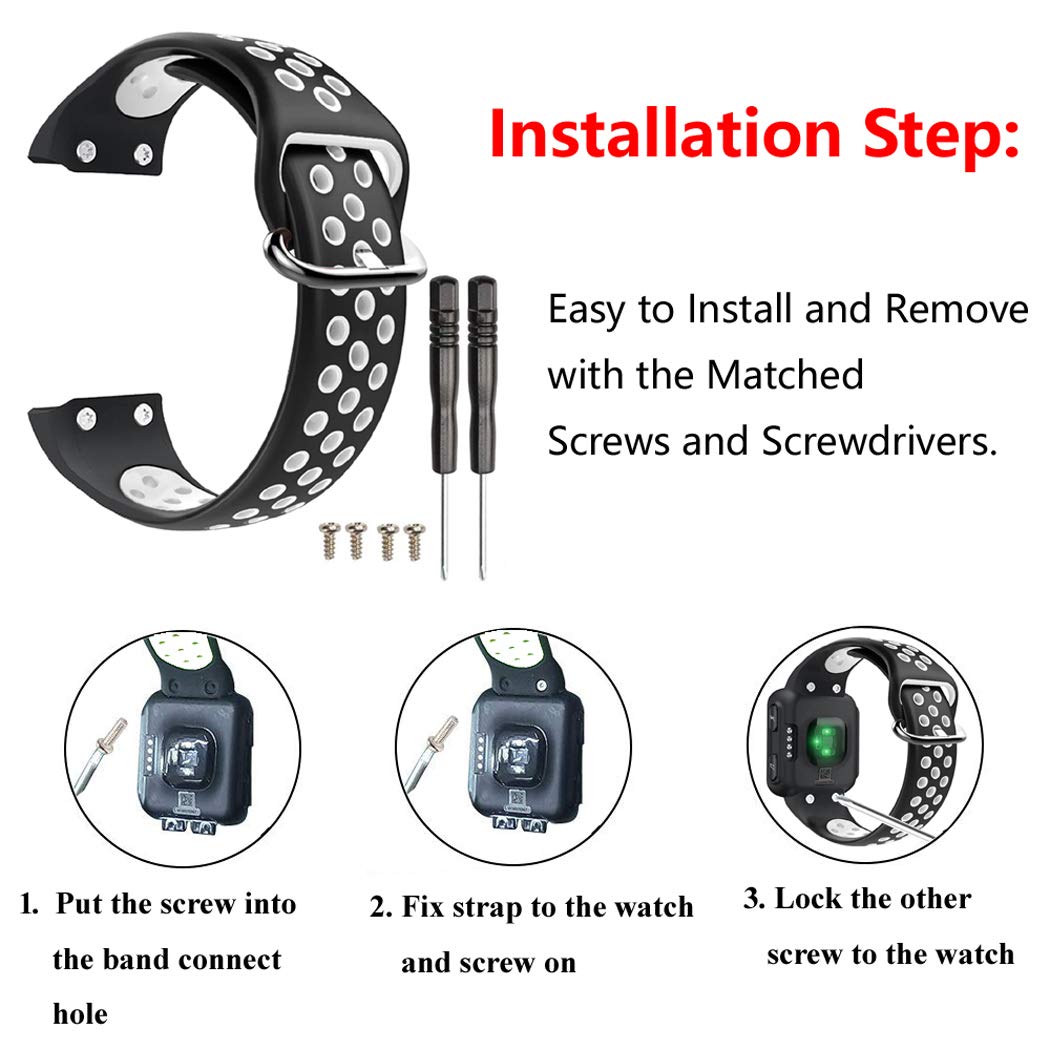 Installation Step:

Easy to Install and Remove with the Matched Screws and Screwdrivers.

1. Put the screw into the band connect hole

2. Fix strap to the watch and screw on

3. Lock the other screw to the watch