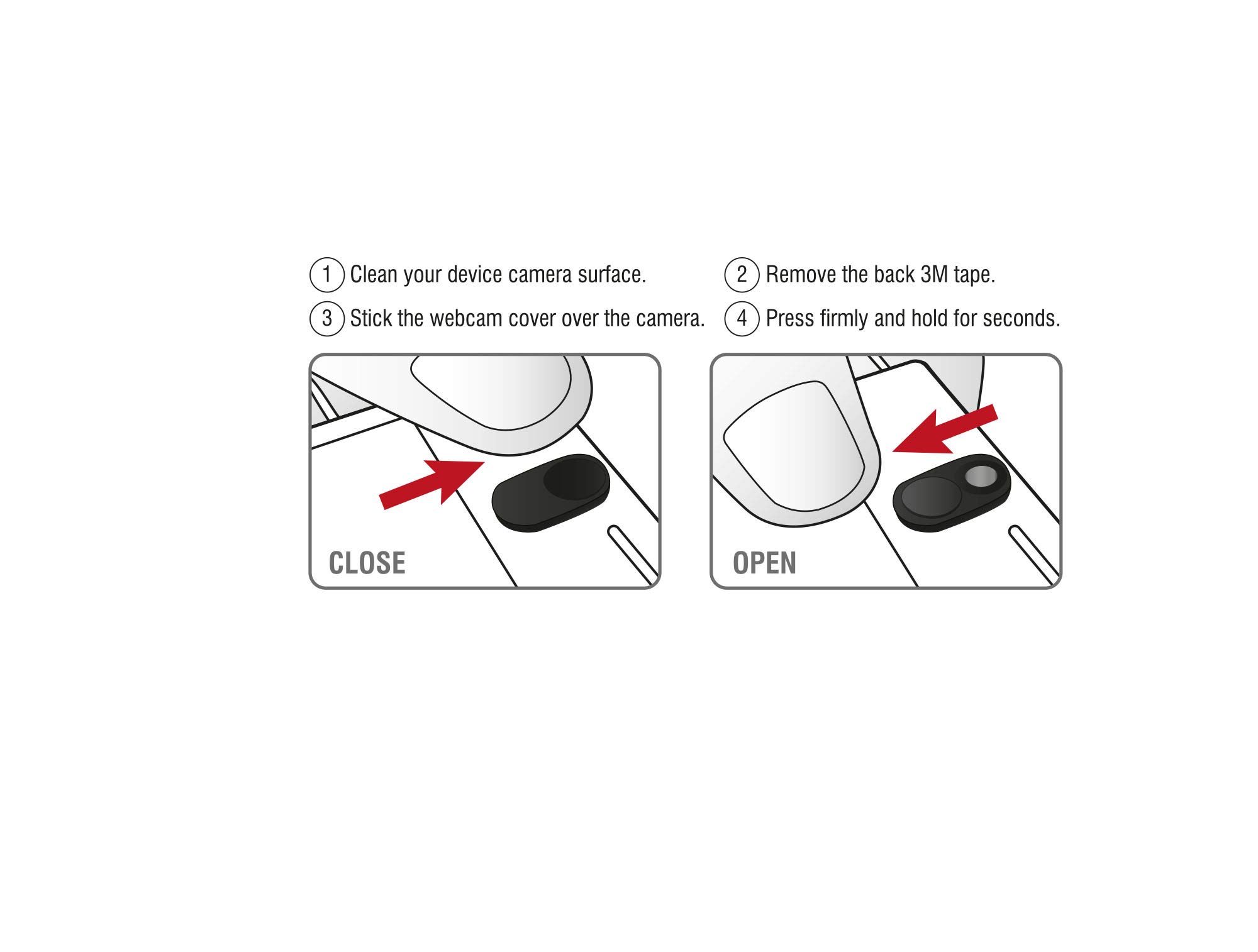 1 Clean your device camera surface.

2 Remove the back 3M tape.

3 Stick the webcam cover over the camera.

4 Press firmly and hold for seconds.

CLOSE

OPEN