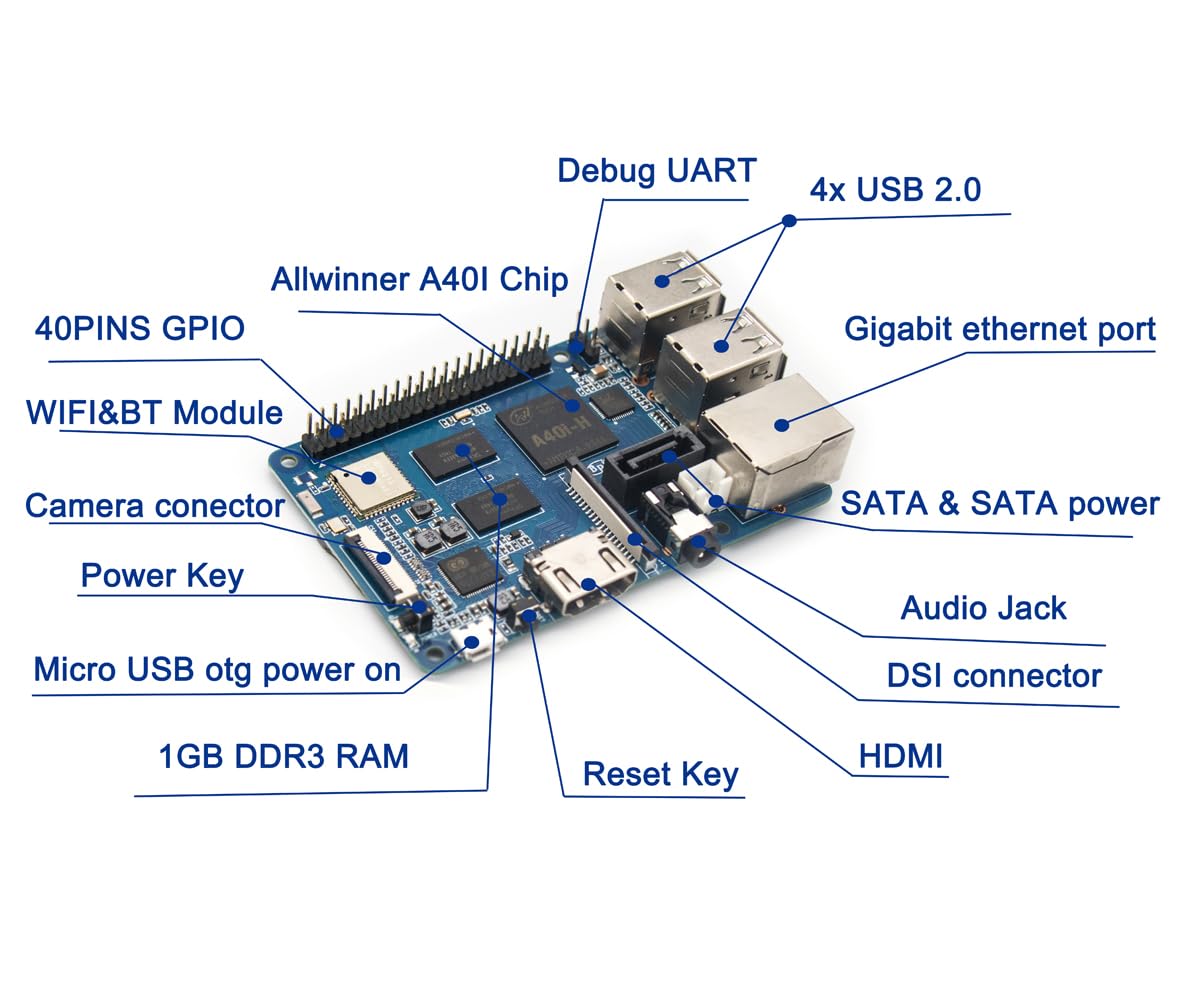 Debug UART
4x USB 2.0
Allwinner A40I Chip
40PINS GPIO
Gigabit ethernet port
WIFI&BT Module
A40i-H
Camera conector
SATA & SATA power
Power Key
Audio Jack
Micro USB otg power on
DSI connector
1GB DDR3 RAM
HDMI
Reset Key