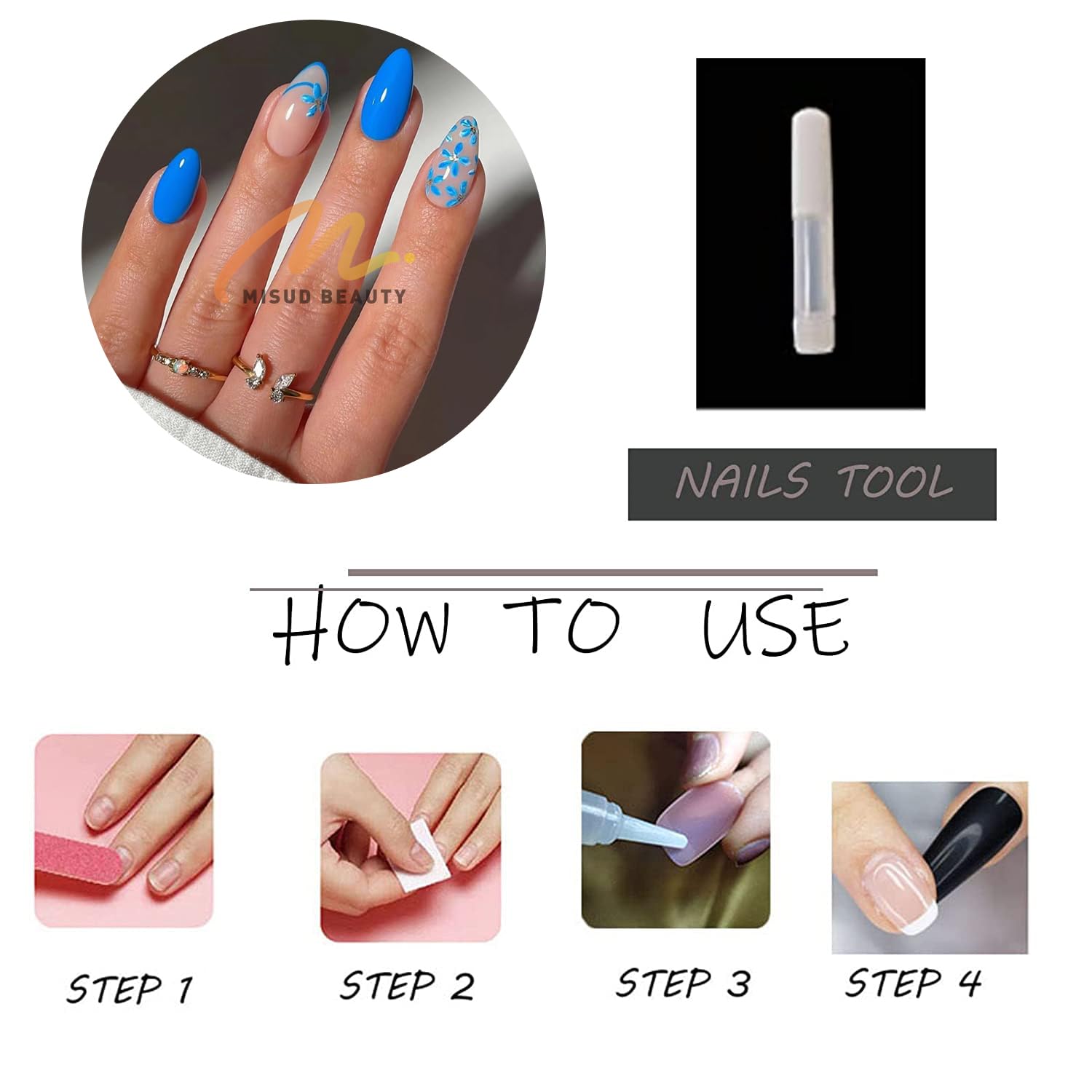 MISUD BEAUTY

NAILS TOOL

HOW TO USE

STEP 1

STEP 2

STEP 3

STEP 4