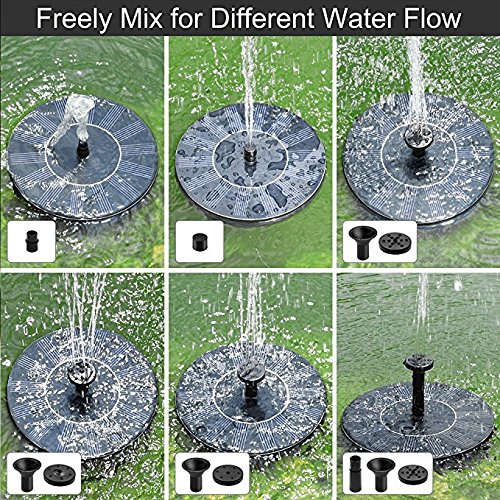 Freely Mix for Different Water Flow