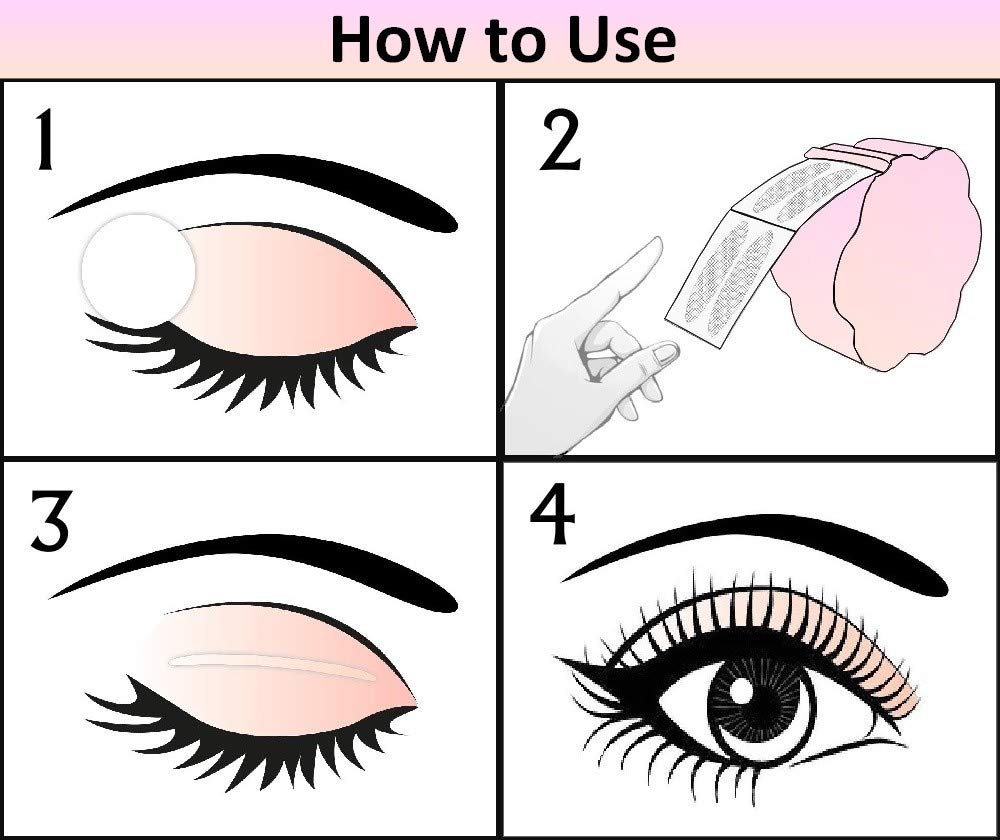 How to Use

1

2

3

4