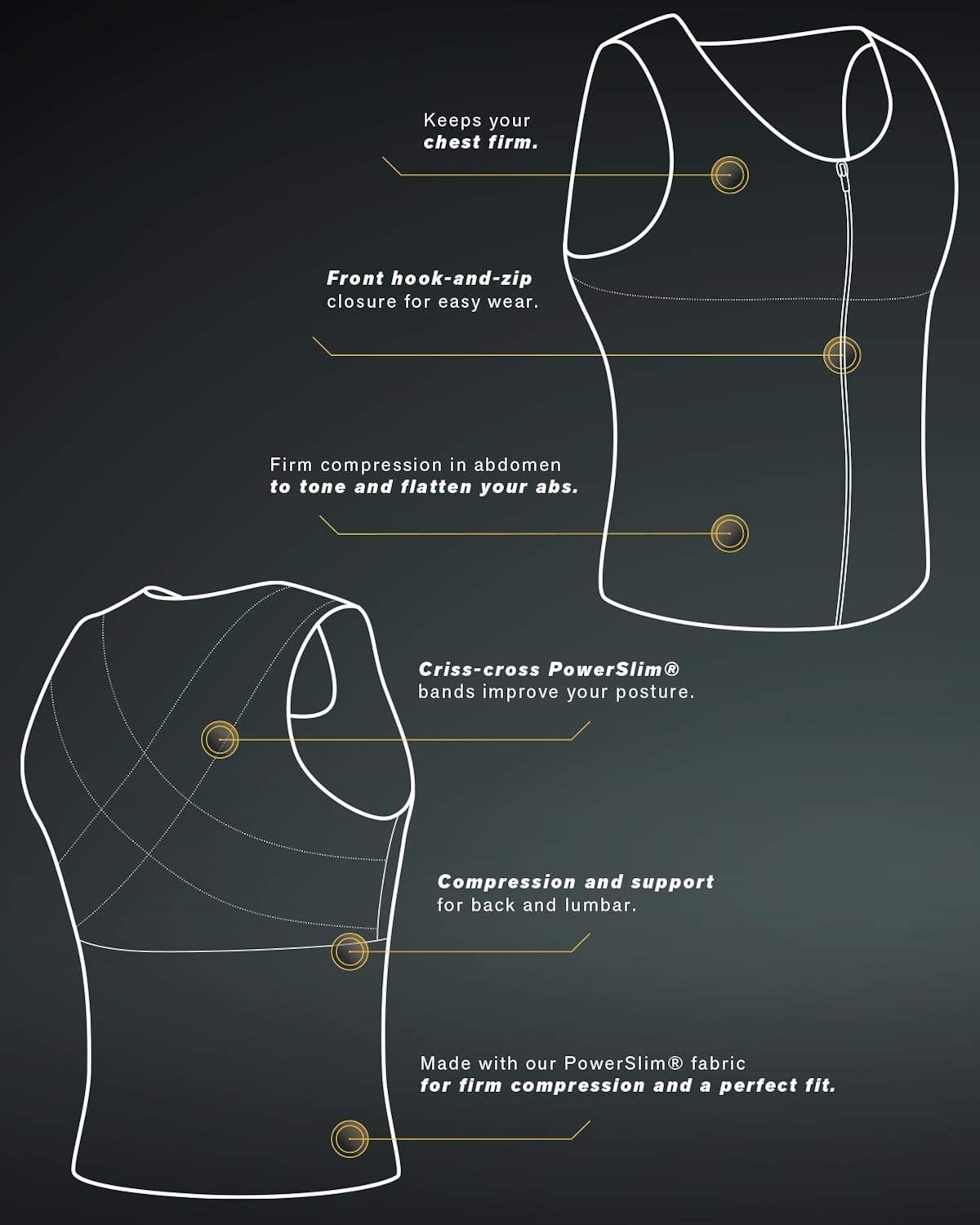 Keeps your
chest firm.

Front hook-and-zip
closure for easy wear.

Firm compression in abdomen
to tone and flatten your abs.

Criss-cross PowerSlim®
bands improve your posture.

Compression and support
for back and lumbar.

Made with our PowerSlim® fabric
for firm compression and a perfect fit.