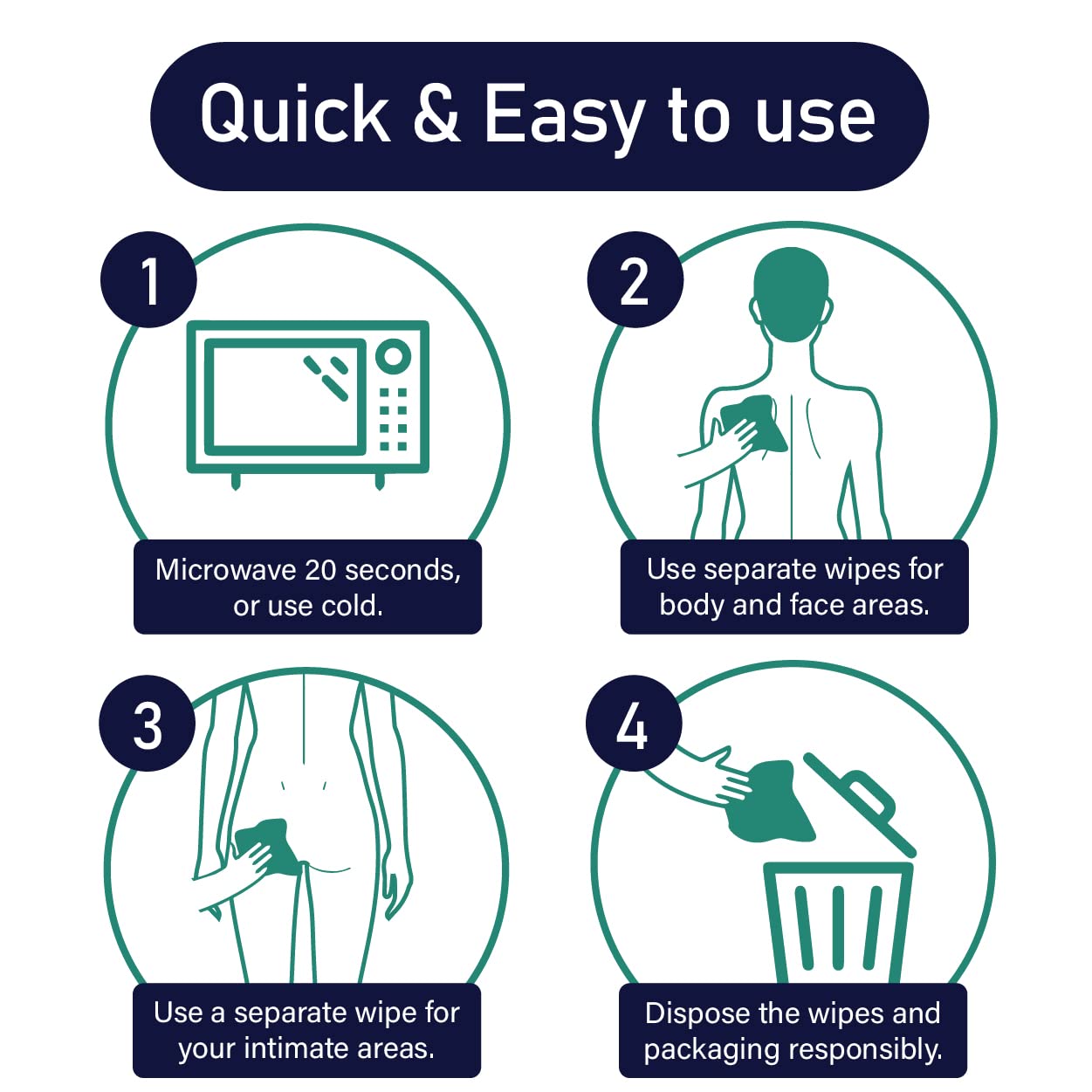 Quick & Easy to use

1

Microwave 20 seconds, or use cold.

2

Use separate wipes for body and face areas.

3

Use a separate wipe for your intimate areas.

4

Dispose the wipes and packaging responsibly.