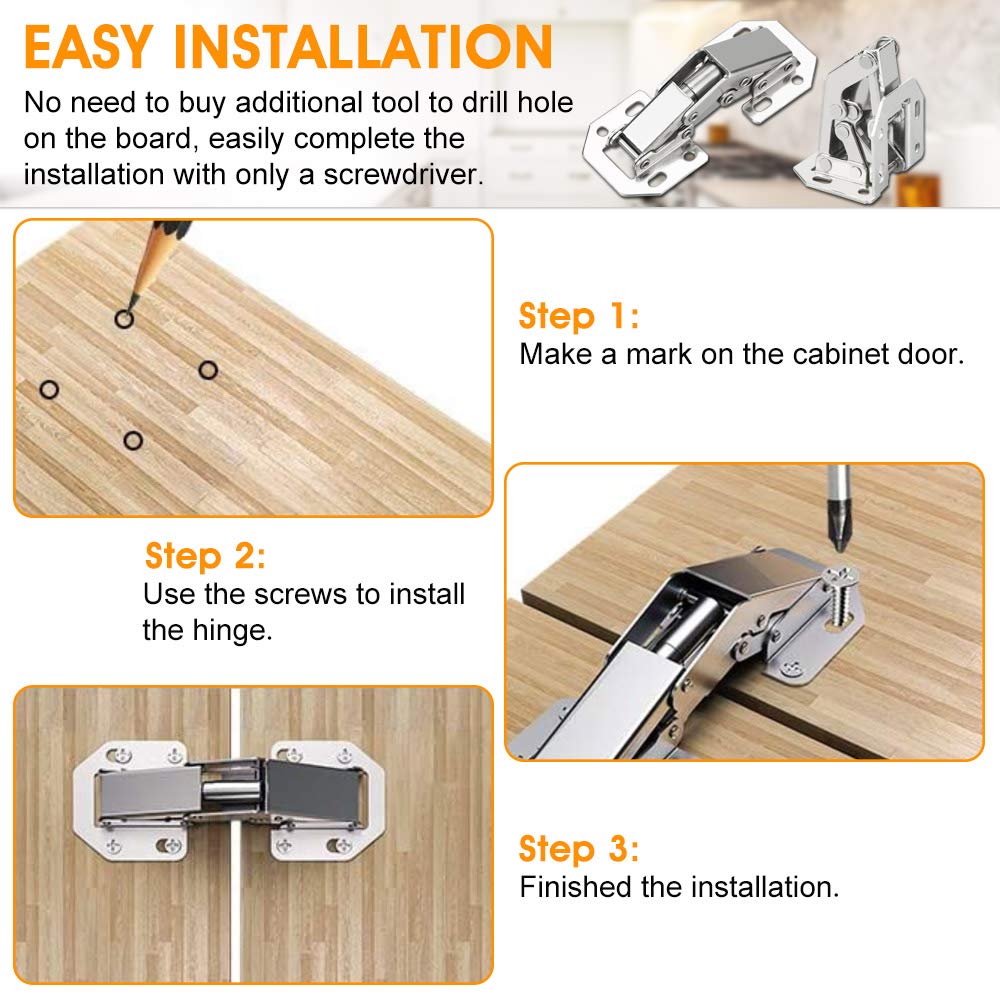 EASY INSTALLATION
No need to buy additional tool to drill hole on the board, easily complete the installation with only a screwdriver.

Step 1:
Make a mark on the cabinet door.

Step 2:
Use the screws to install the hinge.

Step 3:
Finished the installation.