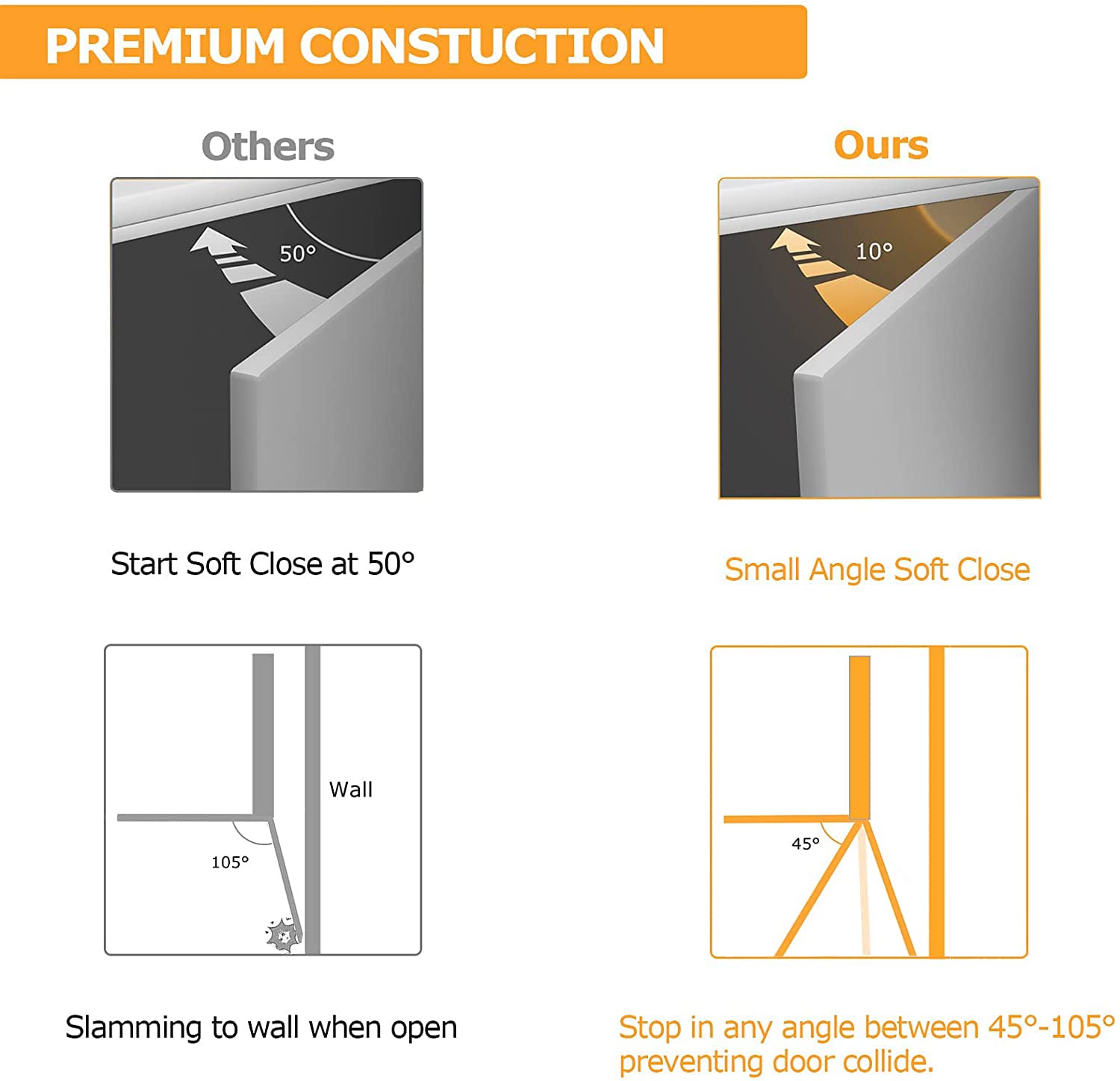 PREMIUM CONSTUCTION

Others

50°

Start Soft Close at 50°

Wall

105°

Slamming to wall when open

Ours

10°

Small Angle Soft Close

45°

Stop in any angle between 45°-105° preventing door collide.