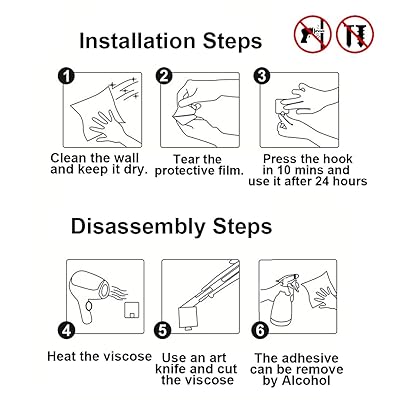 Installation Steps

1
Clean the wall and keep it dry.

2
Tear the protective film.

3
Press the hook in 10 mins and use it after 24 hours

Disassembly Steps

4
Heat the viscose

5
Use an art knife and cut the viscose

6
The adhesive can be remove by Alcohol