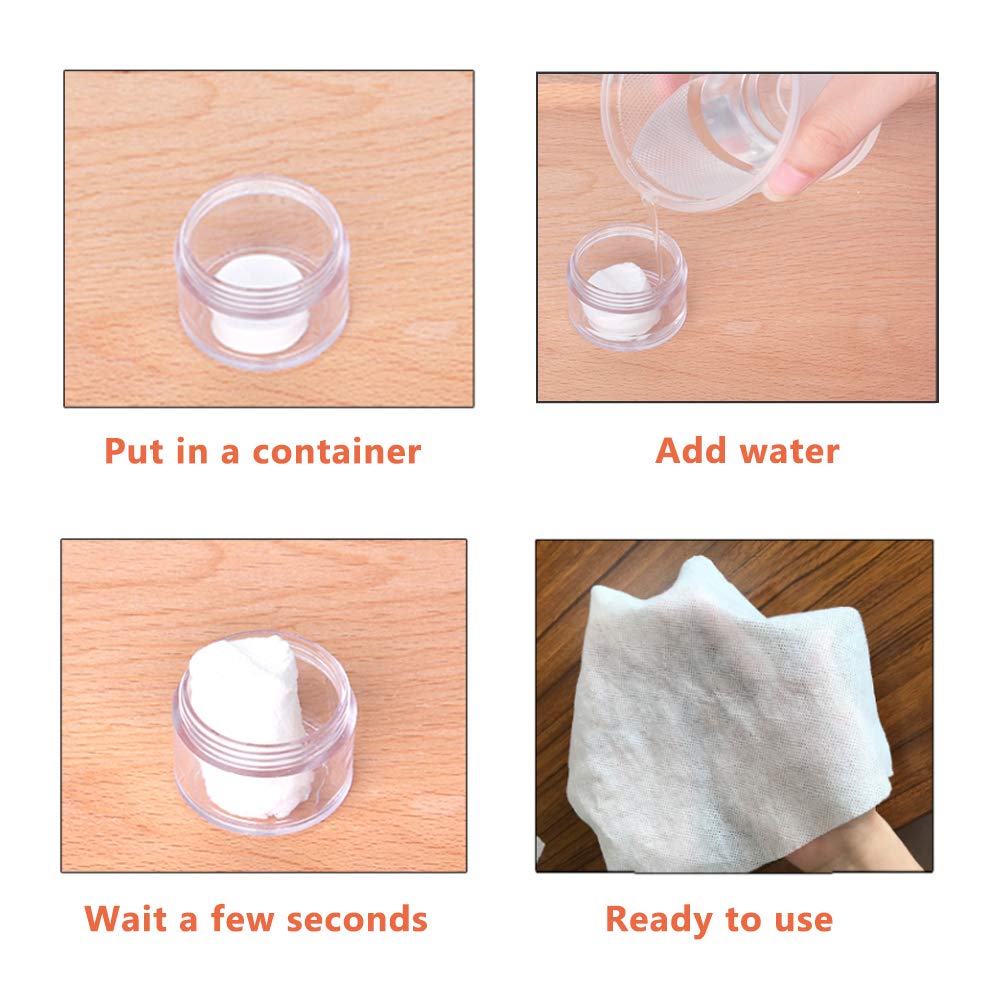 Put in a container

Add water

Wait a few seconds

Ready to use