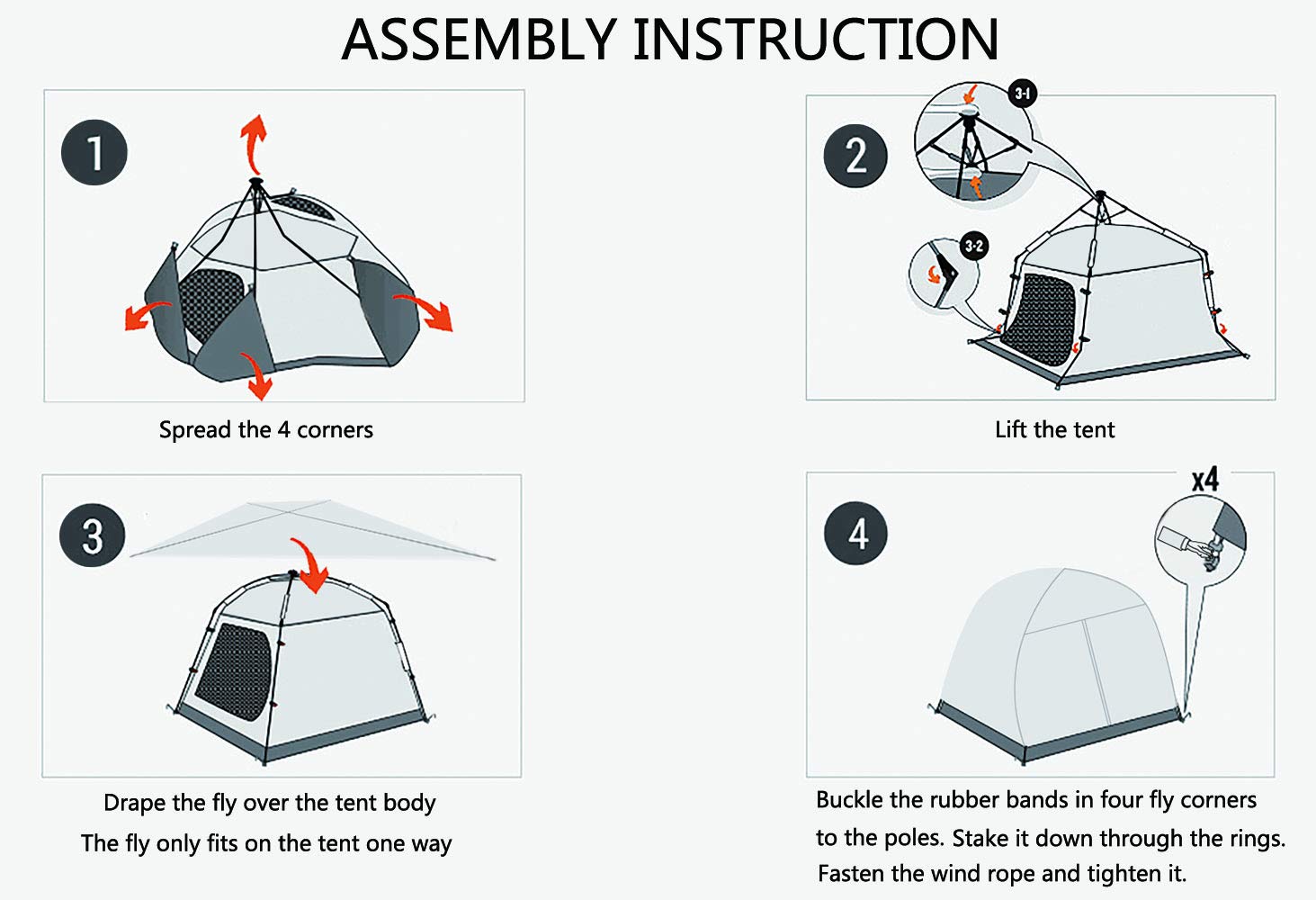 ASSEMBLY INSTRUCTION

1

Spread the 4 corners

2

3-1

3-2

Lift the tent

3

Drape the fly over the tent body

The fly only fits on the tent one way

4

x4

Buckle the rubber bands in four fly corners to the poles. Stake it down through the rings. Fasten the wind rope and tighten it.