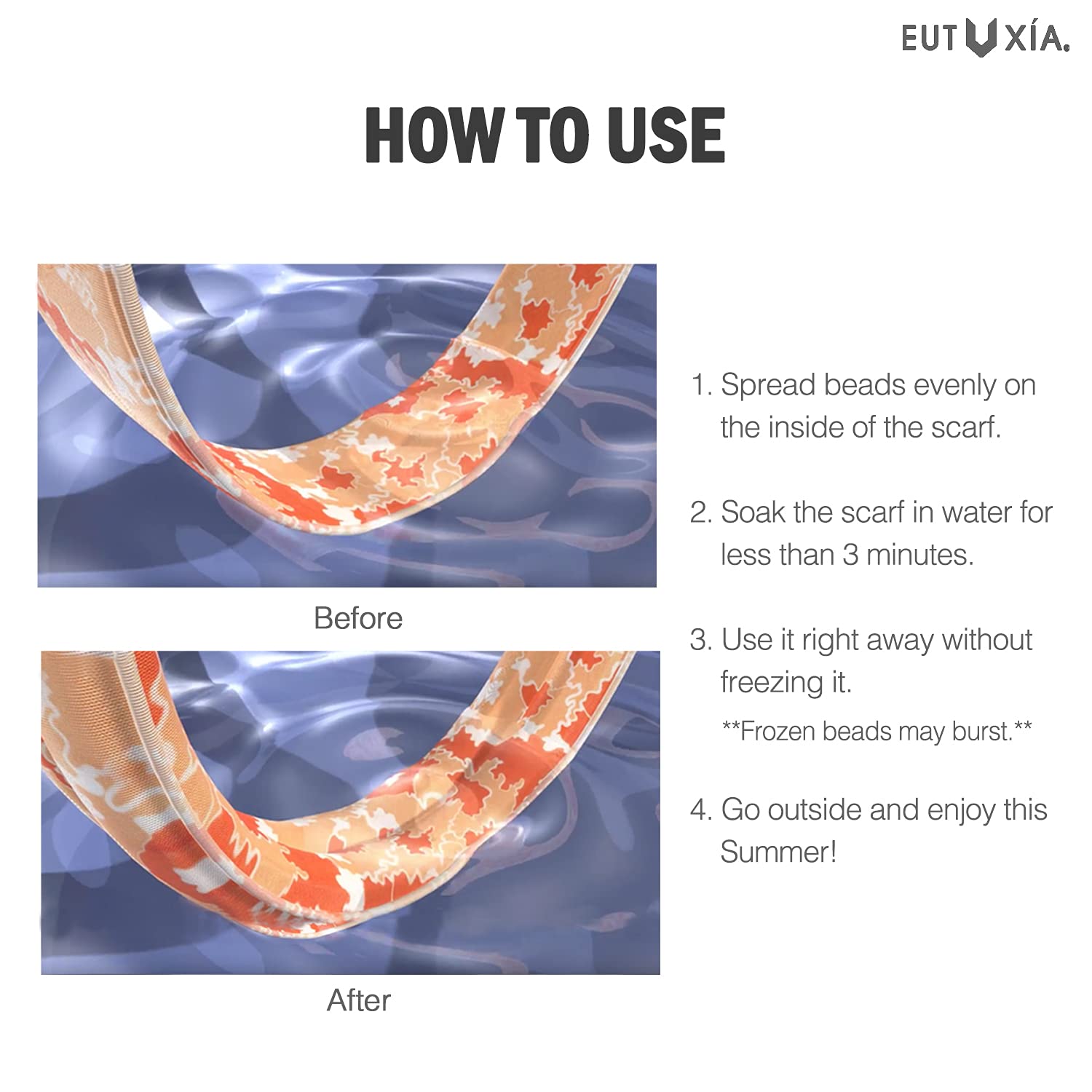 EUTUXÍA.

HOW TO USE

Before

After

1. Spread beads evenly on the inside of the scarf.

2. Soak the scarf in water for less than 3 minutes.

3. Use it right away without freezing it.

**Frozen beads may burst.**

4. Go outside and enjoy this Summer!