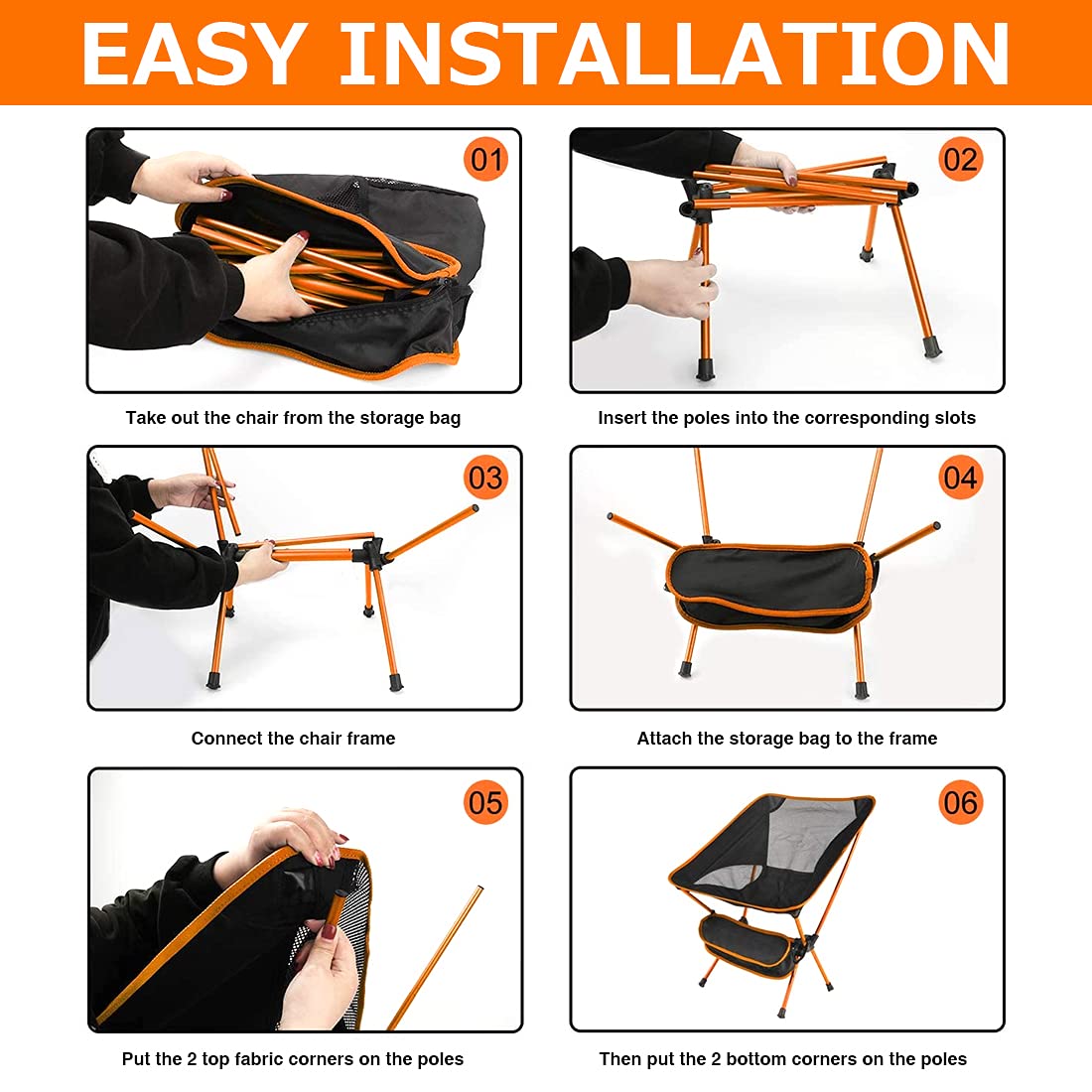 EASY INSTALLATION

01

Take out the chair from the storage bag

02

Insert the poles into the corresponding slots

03

Connect the chair frame

04

Attach the storage bag to the frame

05

Put the 2 top fabric corners on the poles

06

Then put the 2 bottom corners on the poles