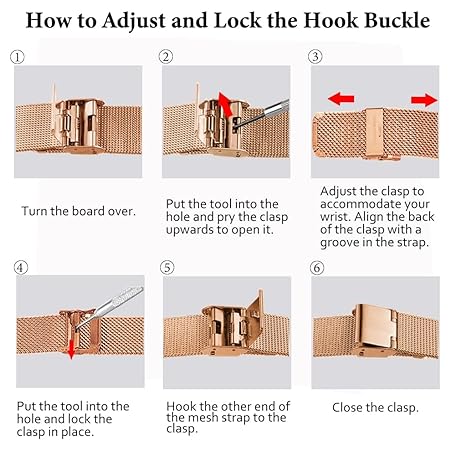 How to Adjust and Lock the Hook Buckle

①

Turn the board over.

②

Put the tool into the hole and pry the clasp upwards to open it.

③

Adjust the clasp to accommodate your wrist. Align the back of the clasp with a groove in the strap.

④

Put the tool into the hole and lock the clasp in place.

⑤

Hook the other end of the mesh strap to the clasp.

⑥

Close the clasp.