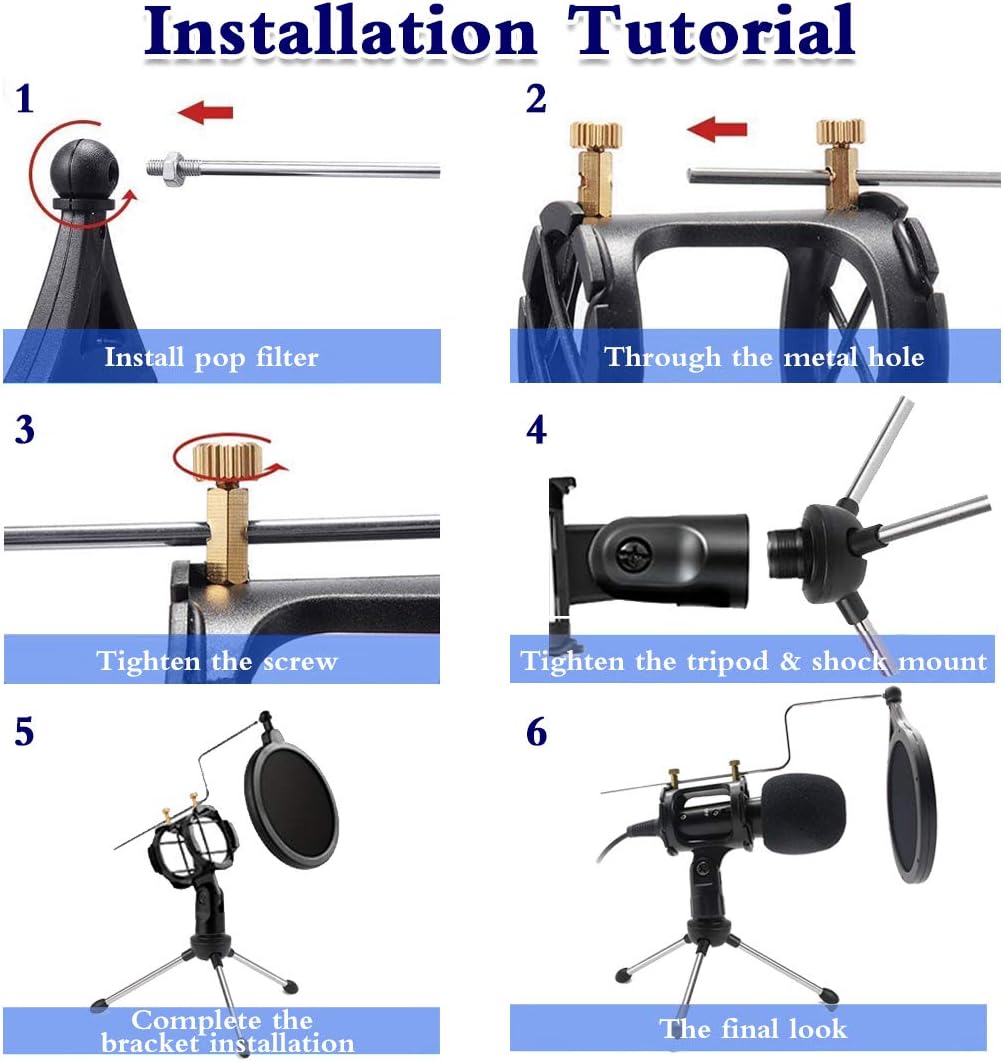 Installation Tutorial

1

Install pop filter

2

Through the metal hole

3

Tighten the screw

4

Tighten the tripod & shock mount

5

Complete the bracket installation

6

The final look