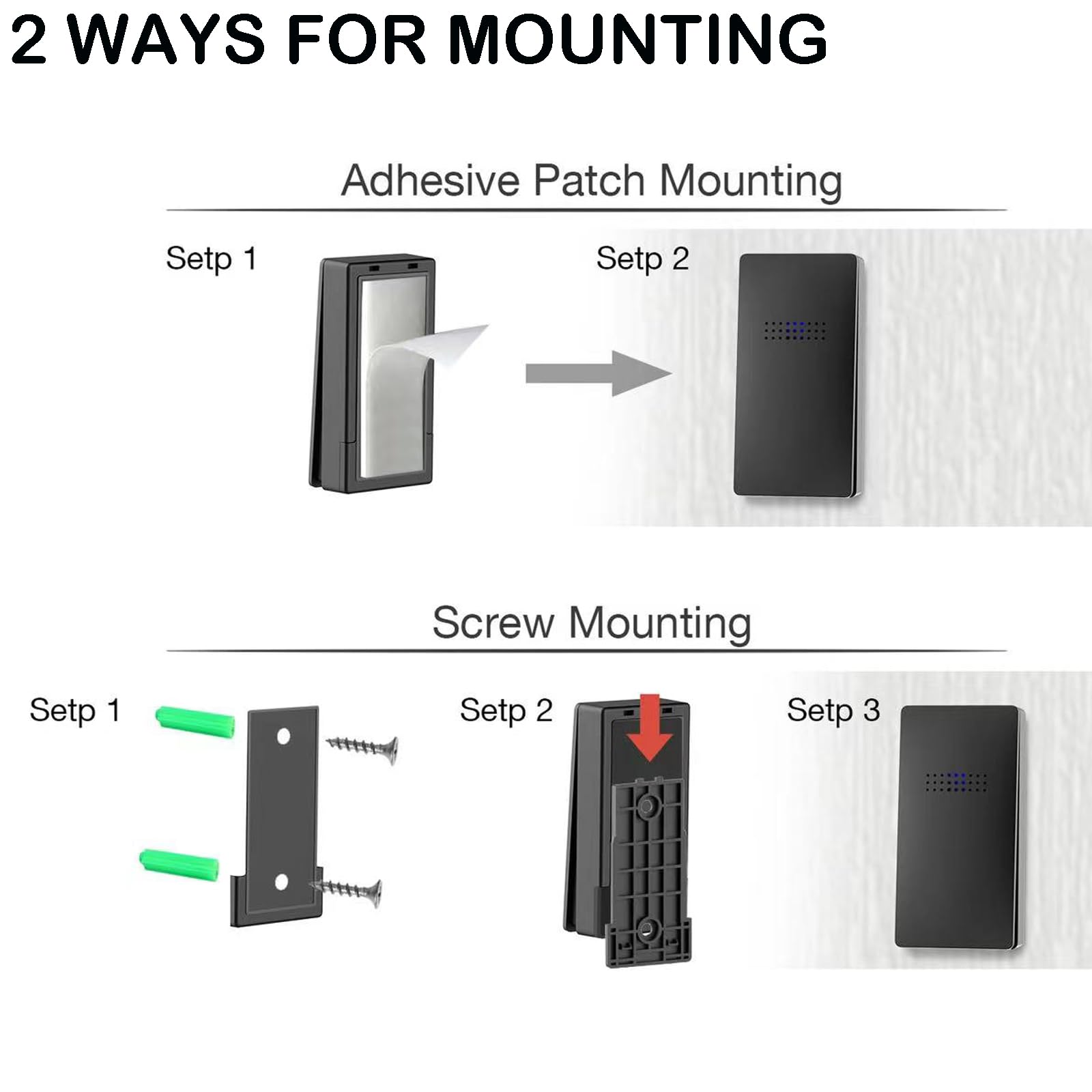 2 WAYS FOR MOUNTING

Adhesive Patch Mounting

Setp 1

Setp 2

Screw Mounting

Setp 1

Setp 2

Setp 3