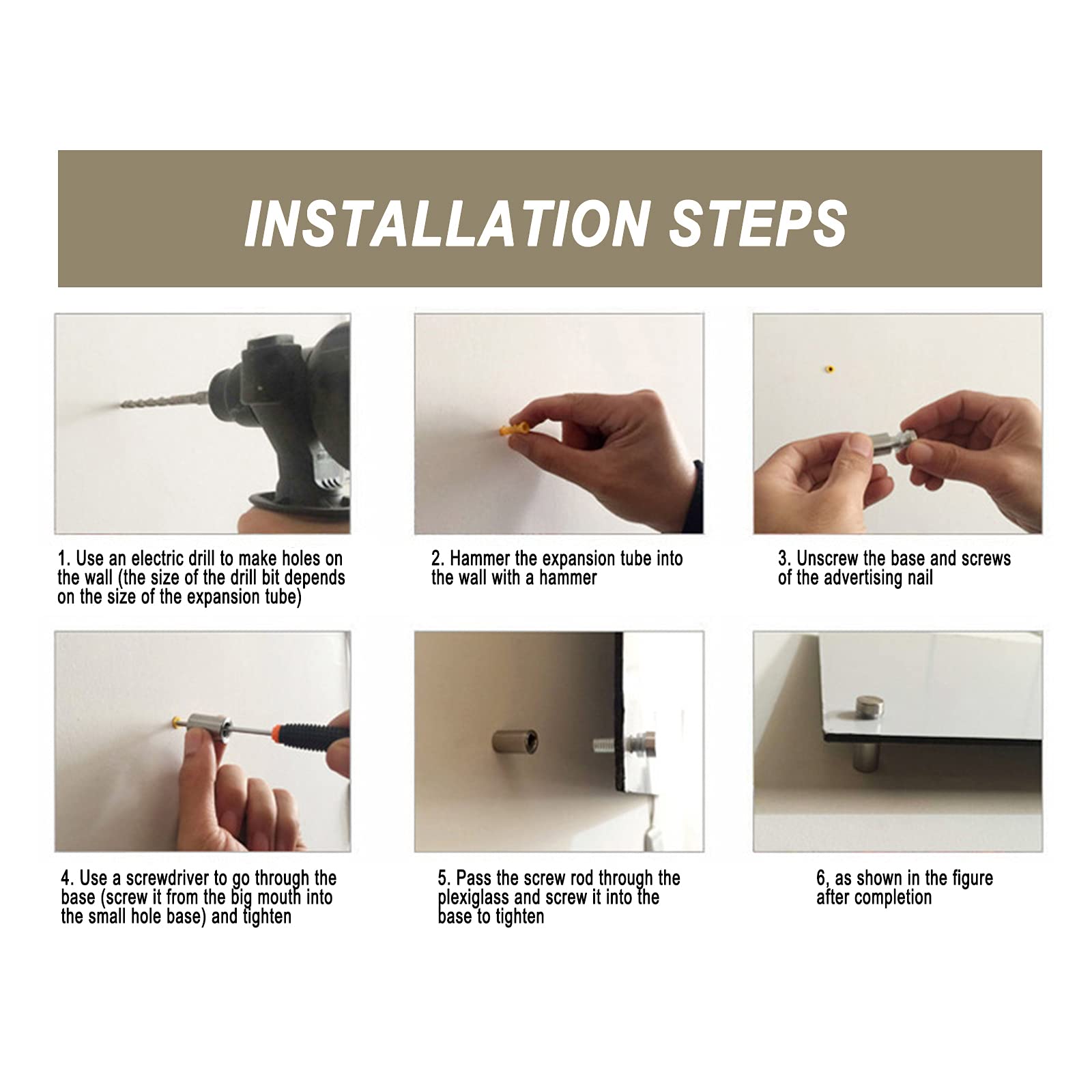 INSTALLATION STEPS

1. Use an electric drill to make holes on the wall (the size of the drill bit depends on the size of the expansion tube)

2. Hammer the expansion tube into the wall with a hammer

3. Unscrew the base and screws of the advertising nail

4. Use a screwdriver to go through the base (screw it from the big mouth into the small hole base) and tighten

5. Pass the screw rod through the plexiglass and screw it into the base to tighten

6, as shown in the figure after completion