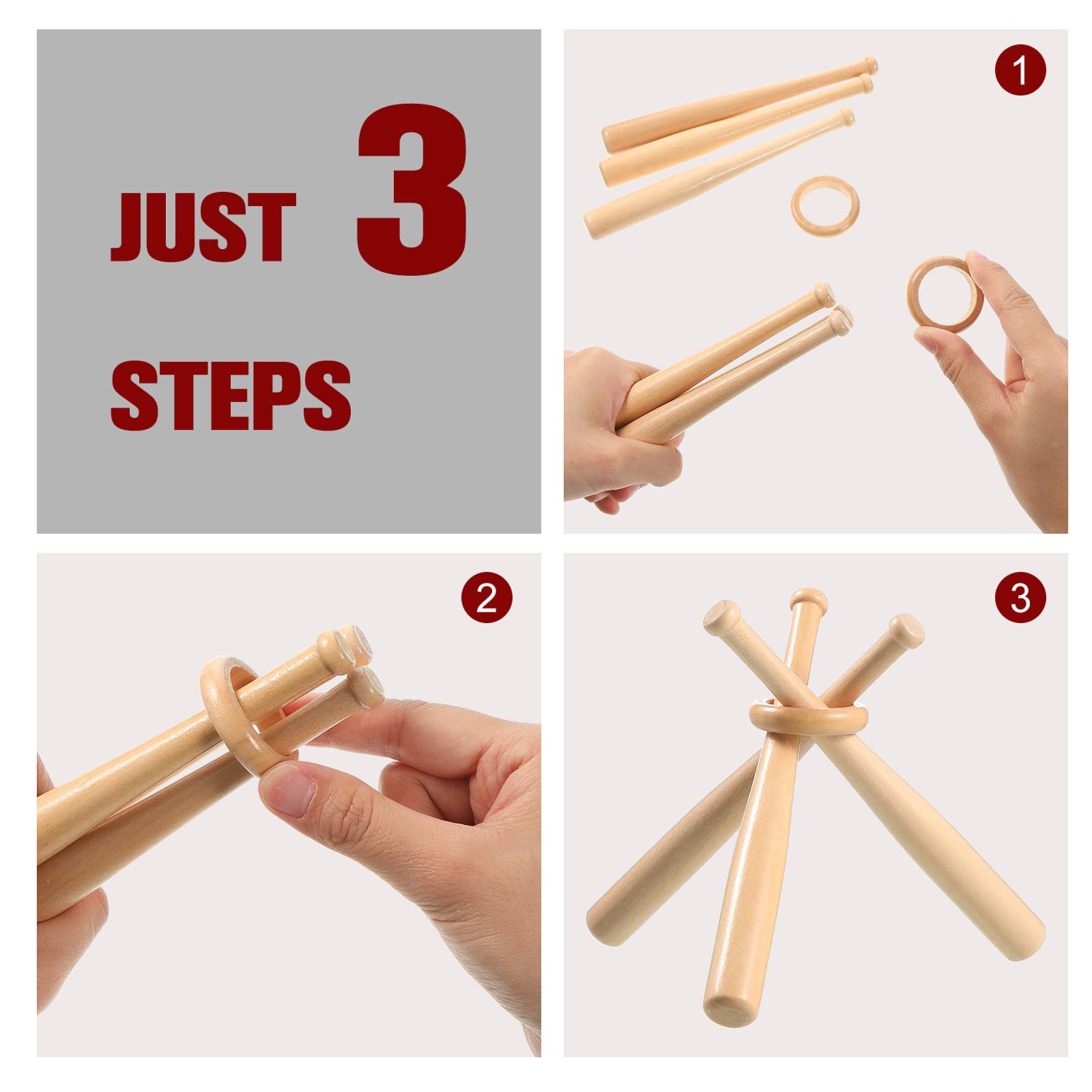 JUST 3

STEPS

1

2

3