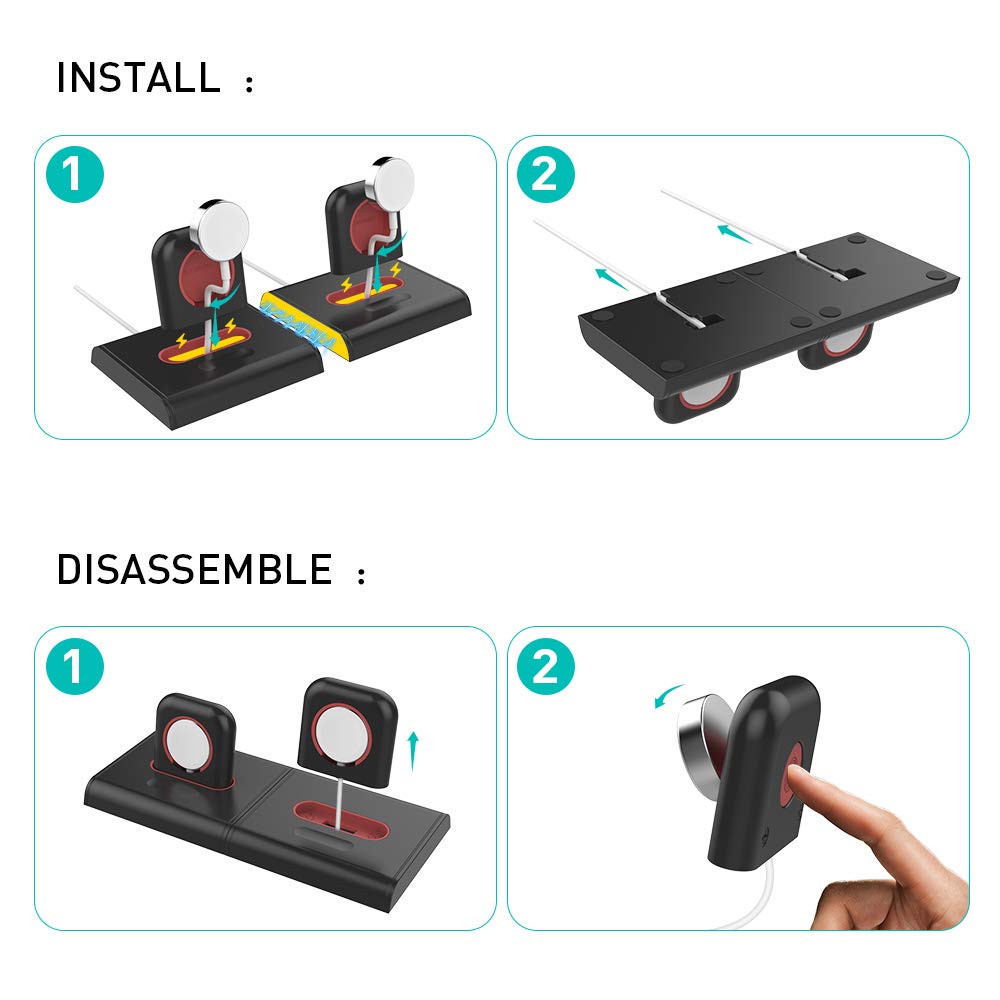 INSTALL :

1

2

DISASSEMBLE :

1

2