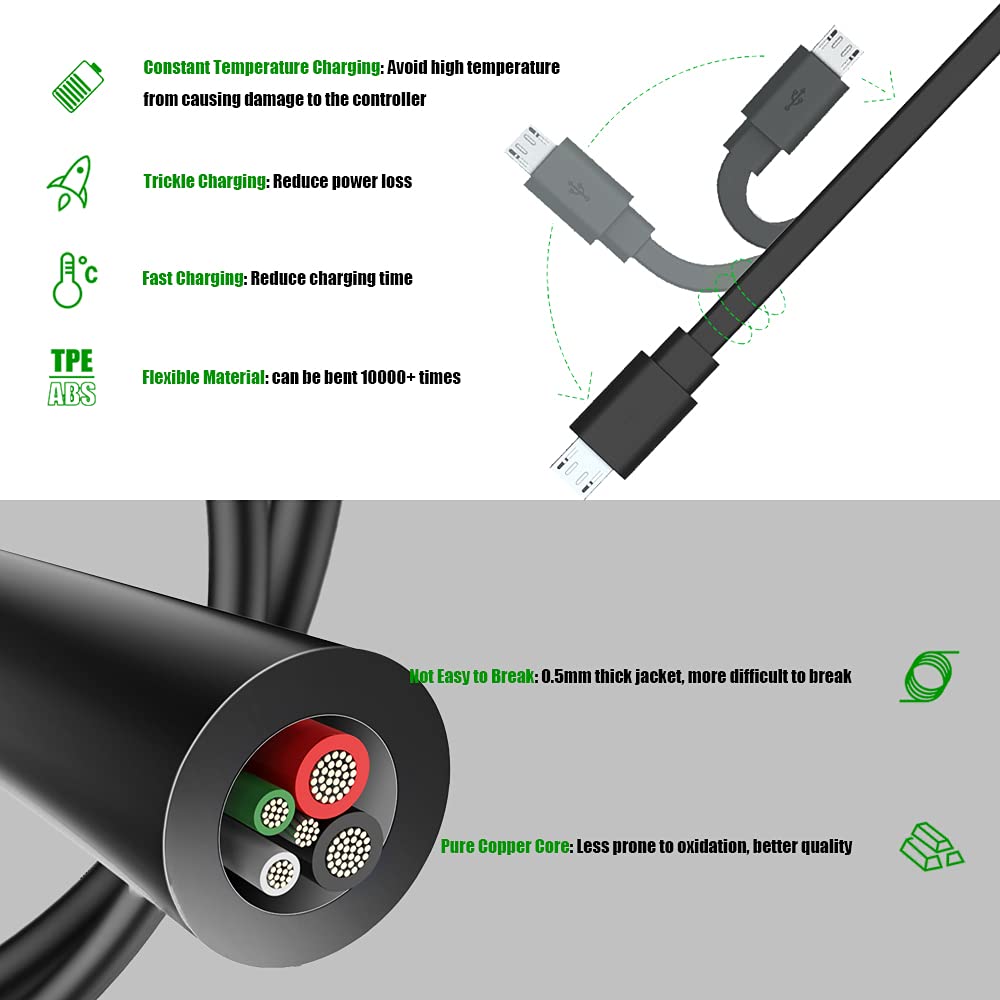 Constant Temperature Charging: Avoid high temperature from causing damage to the controller

Trickle Charging: Reduce power loss

°C

Fast Charging: Reduce charging time

TPE
ABS

Flexible Material: can be bent 10000+ times

Not Easy to Break: 0.5mm thick jacket, more difficult to break

Pure Copper Core: Less prone to oxidation, better quality