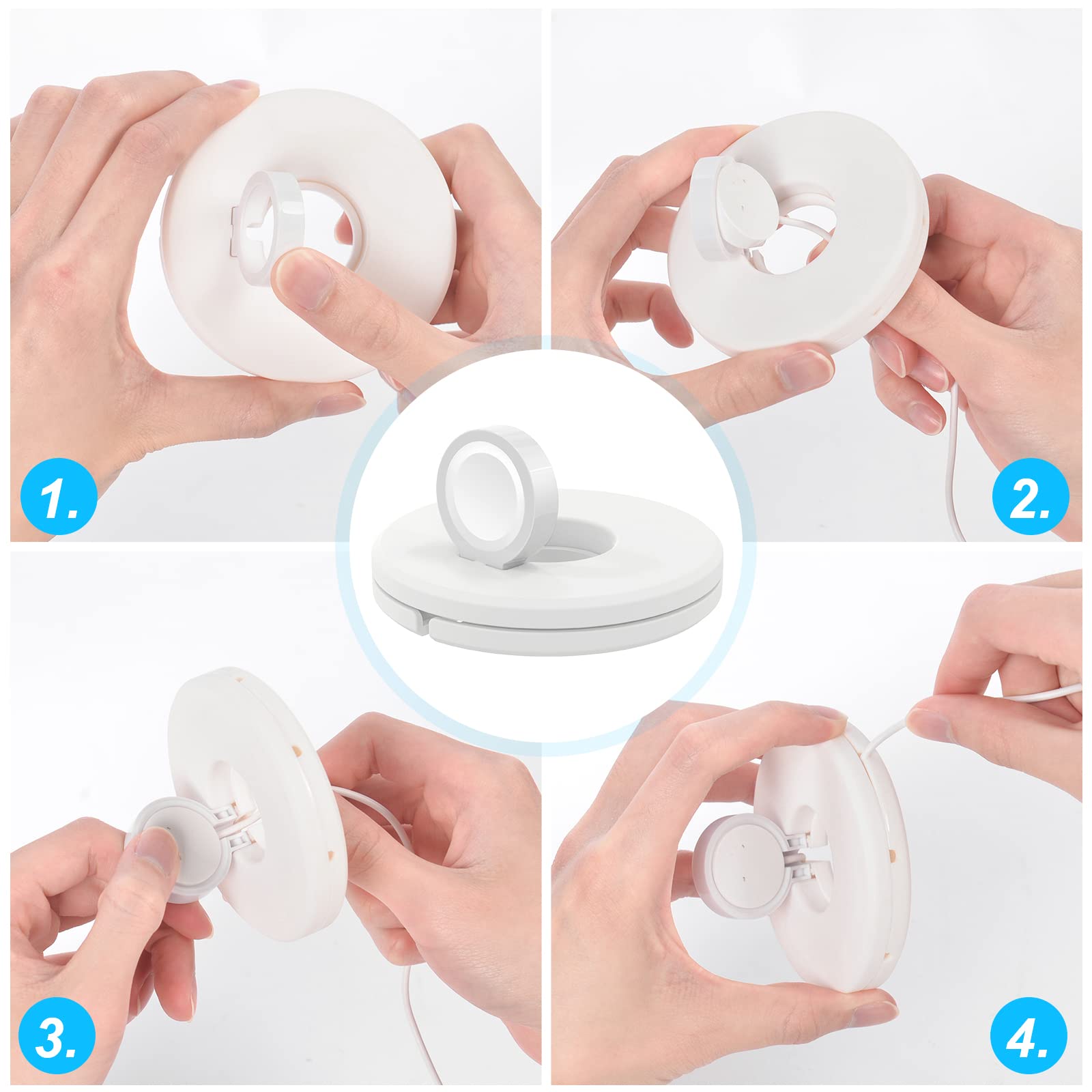 1.

2.

3.

4.