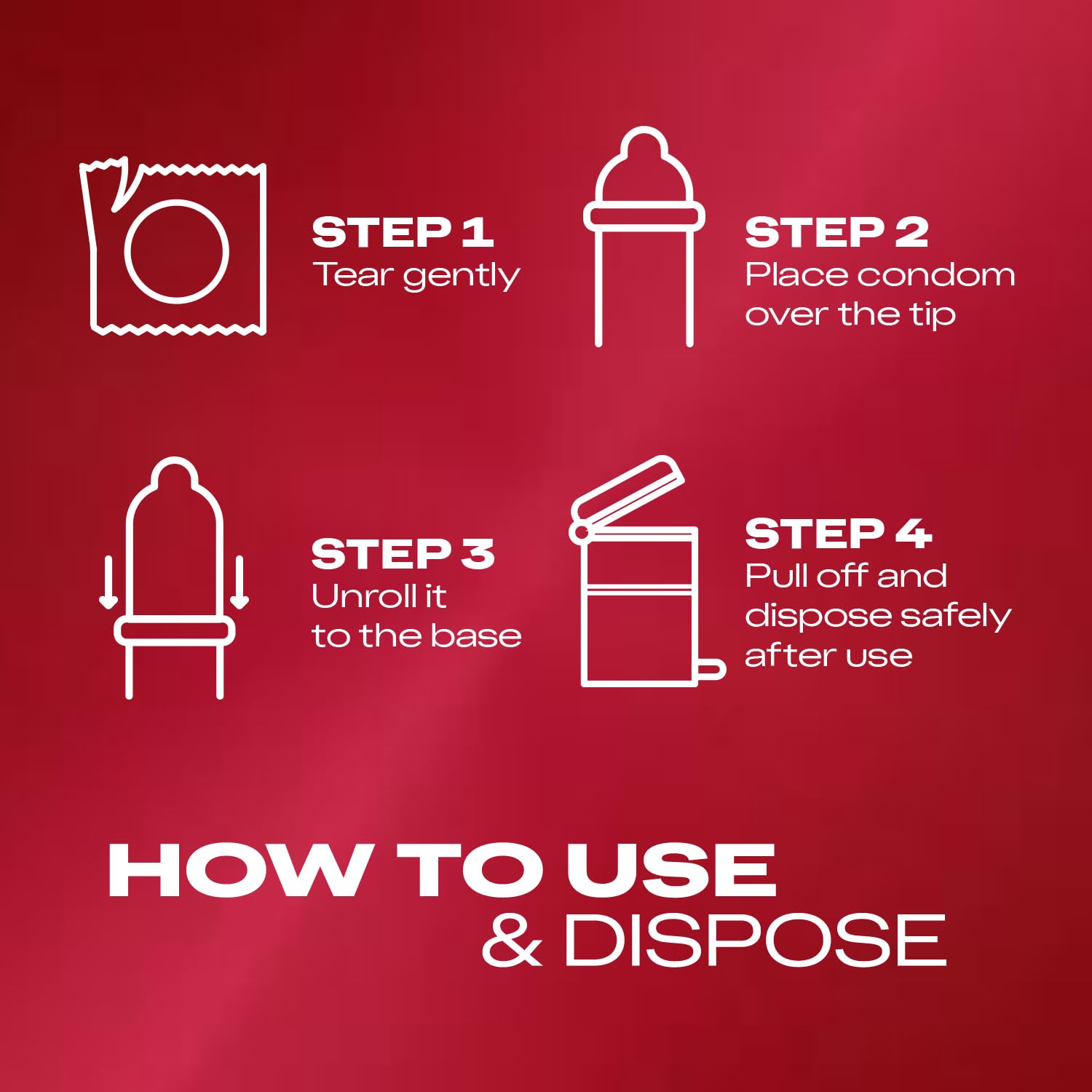 STEP 1
Tear gently

STEP 2
Place condom over the tip

STEP 3
Unroll it to the base

STEP 4
Pull off and dispose safely after use

HOW TO USE
& DISPOSE