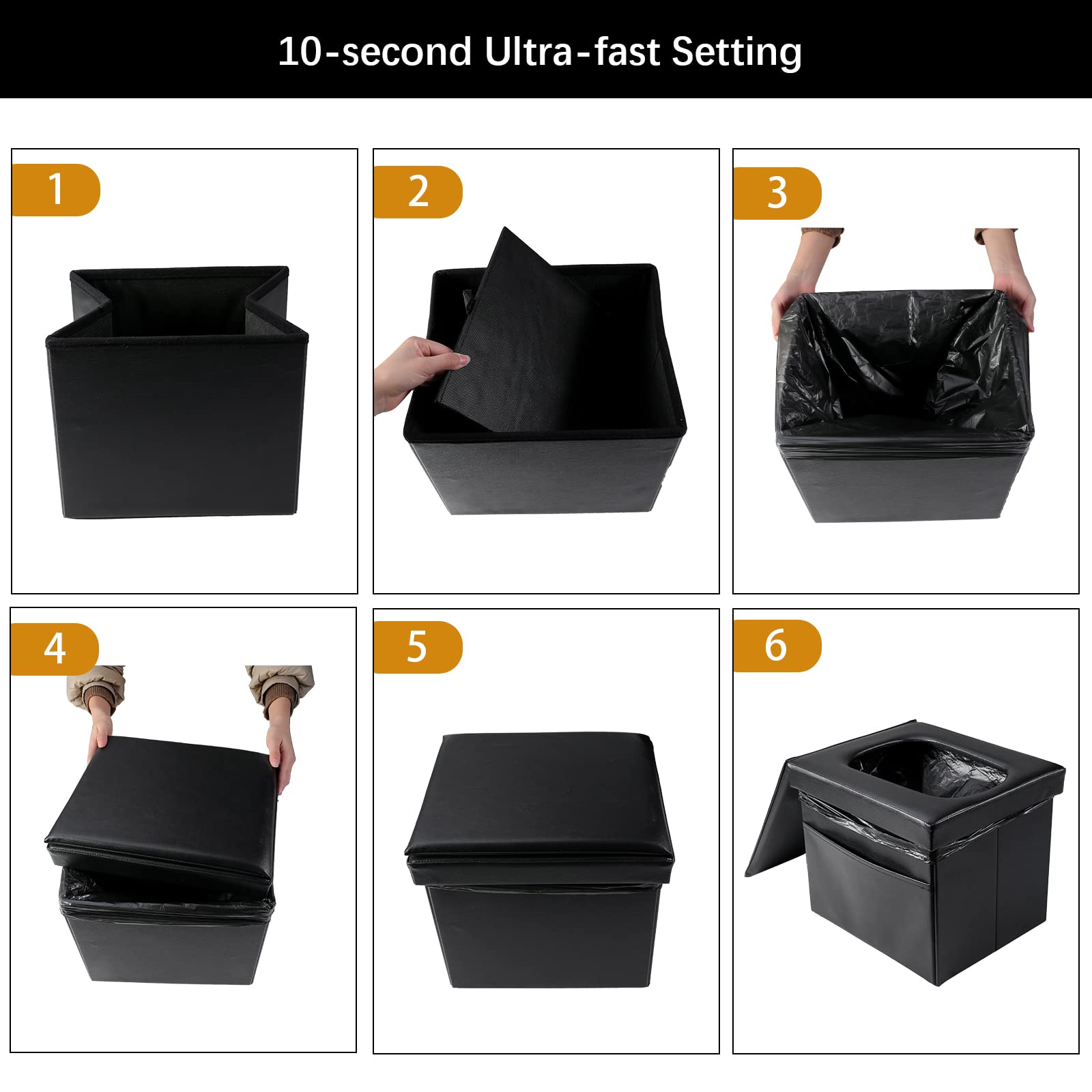 10-second Ultra-fast Setting

1

2

3

4

5

6