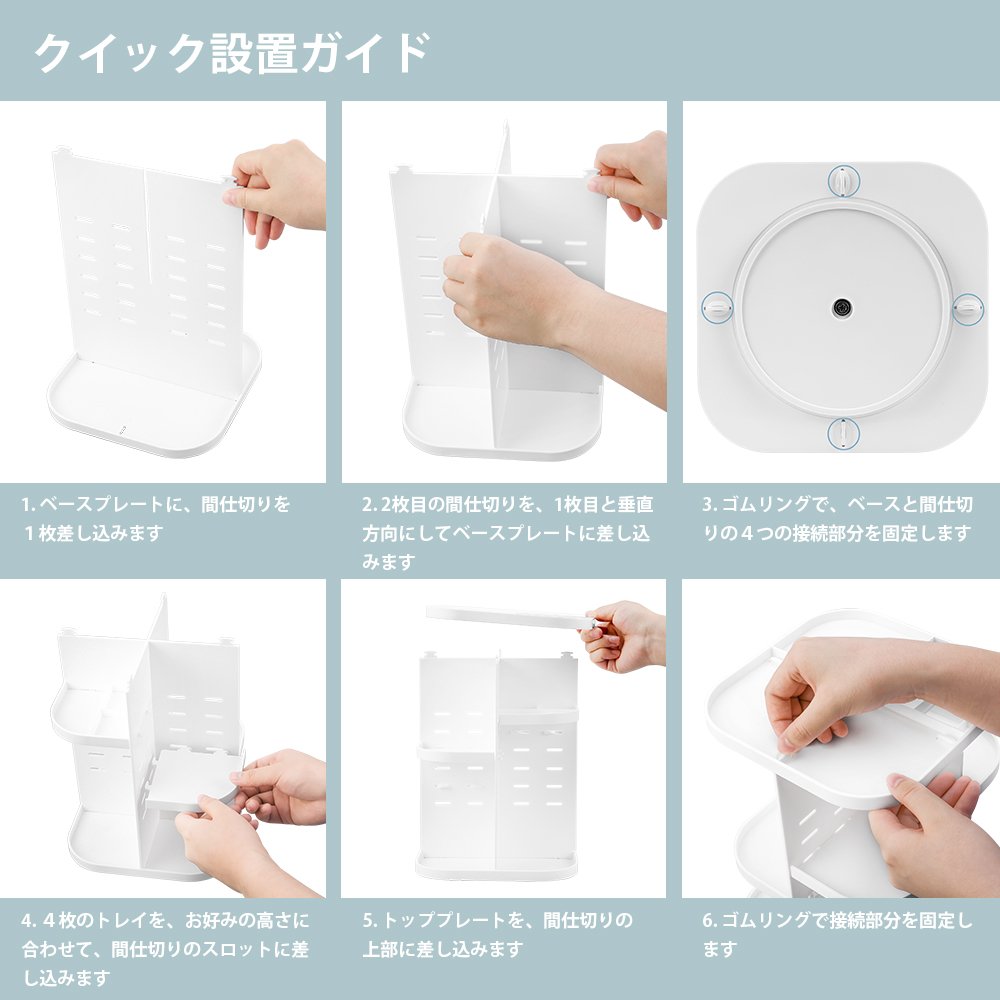 クイック設置ガイド

1. ベースプレートに、間仕切りを１枚差し込みます

2. 2枚目の間仕切りを、1枚目と垂直方向にしてベースプレートに差し込みます

3. ゴムリングで、ベースと間仕切りの４つの接続部分を固定します

4. ４枚のトレイを、お好みの高さに合わせて、間仕切りのスロットに差し込みます

5. トッププレートを、間仕切りの上部に差し込みます

6. ゴムリングで接続部分を固定します