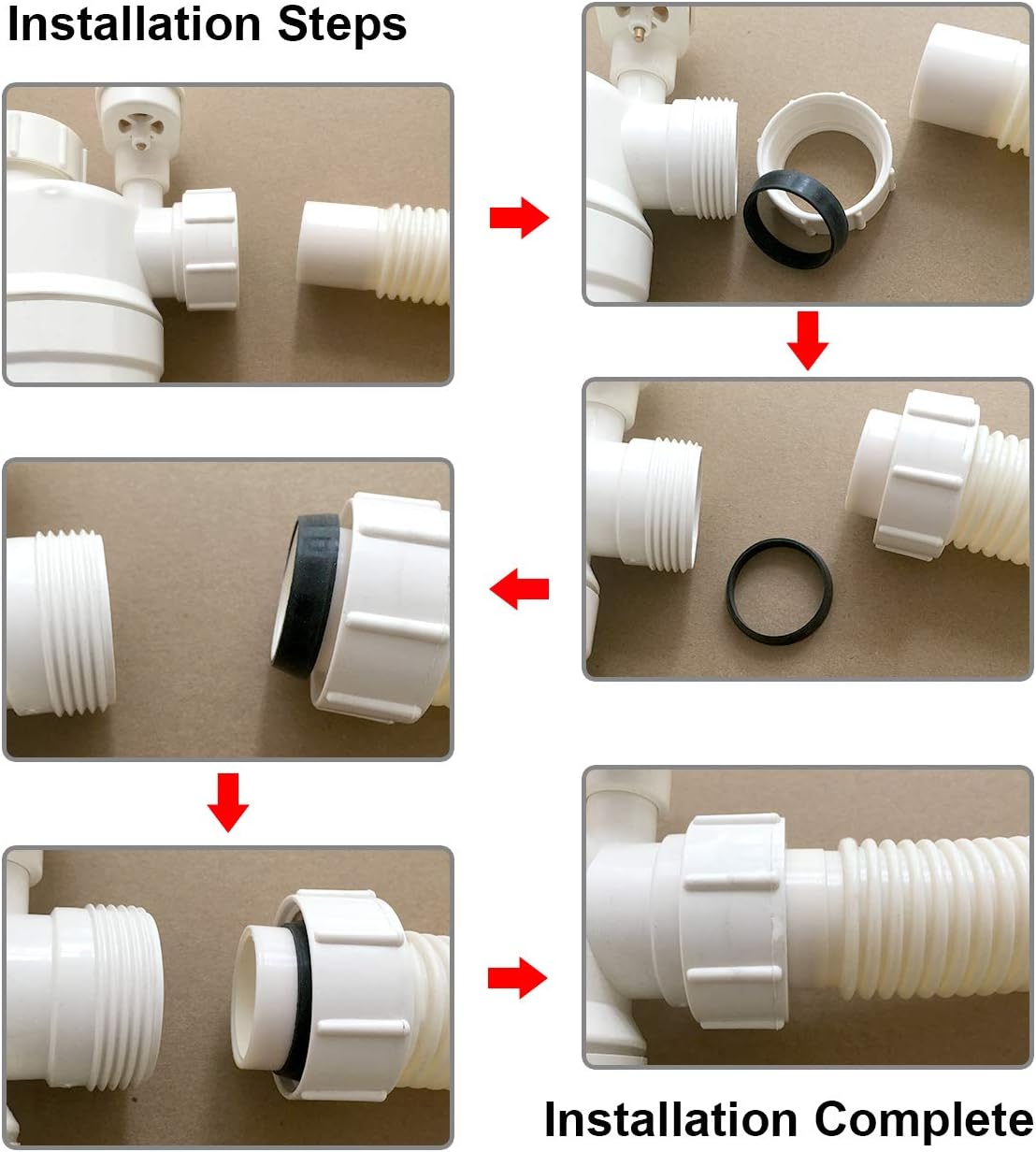 Installation Steps

Installation Complete