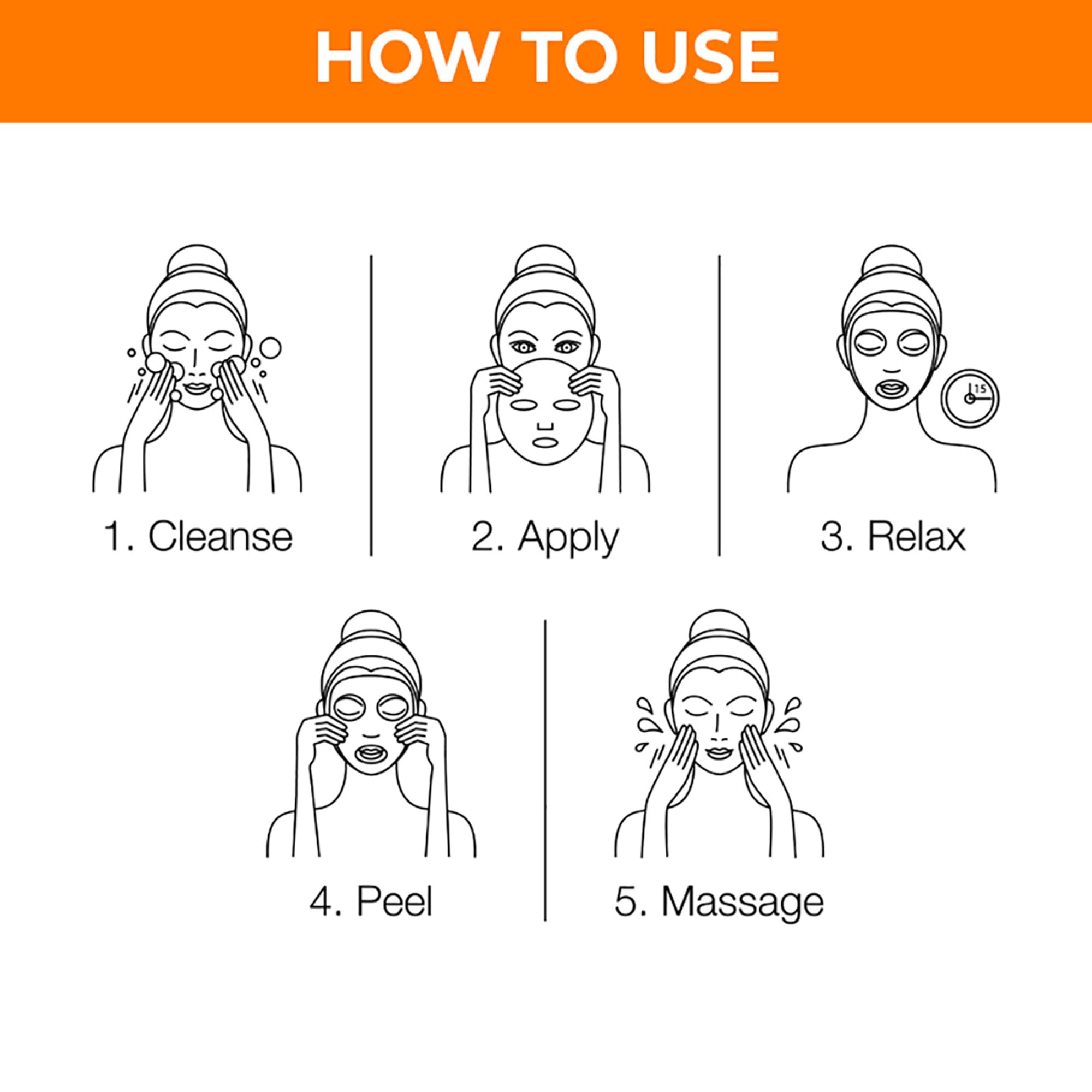 HOW TO USE

1. Cleanse

2. Apply

15

3. Relax

4. Peel

5. Massage