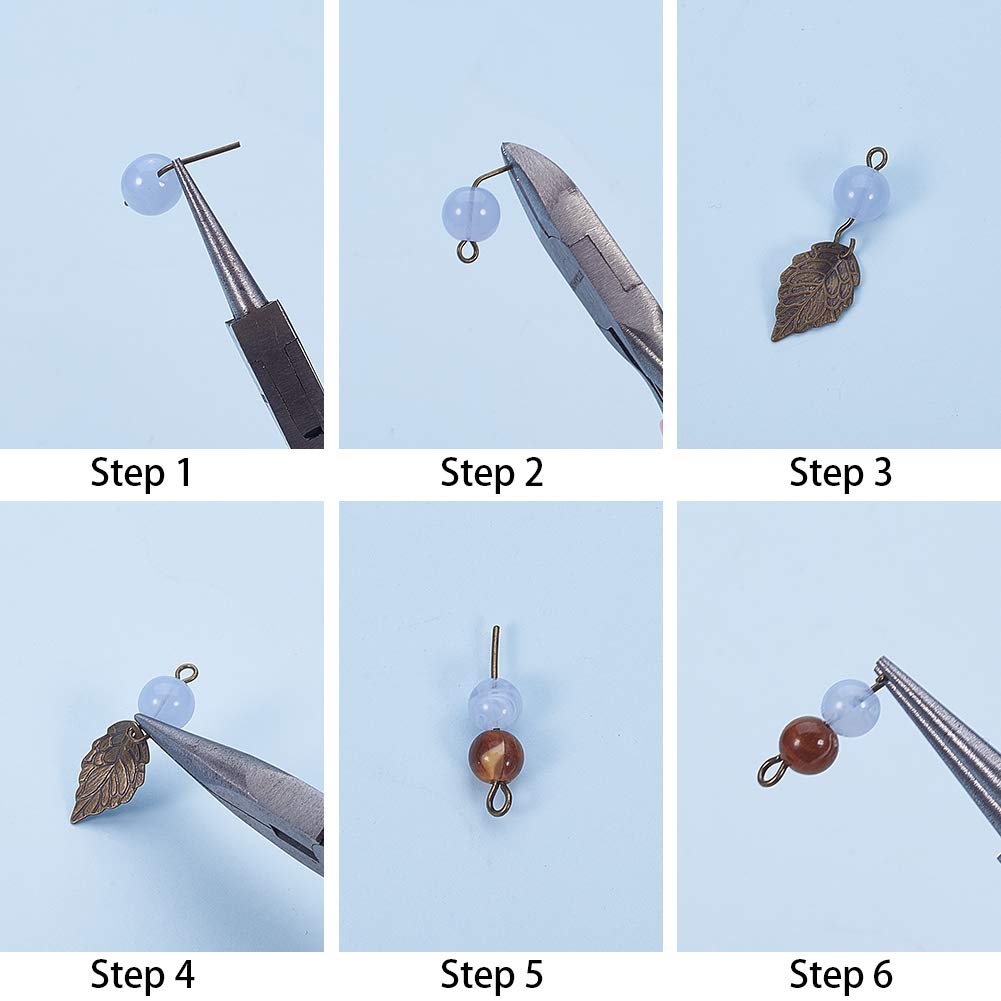 Step 1

Step 2

Step 3

Step 4

Step 5

Step 6