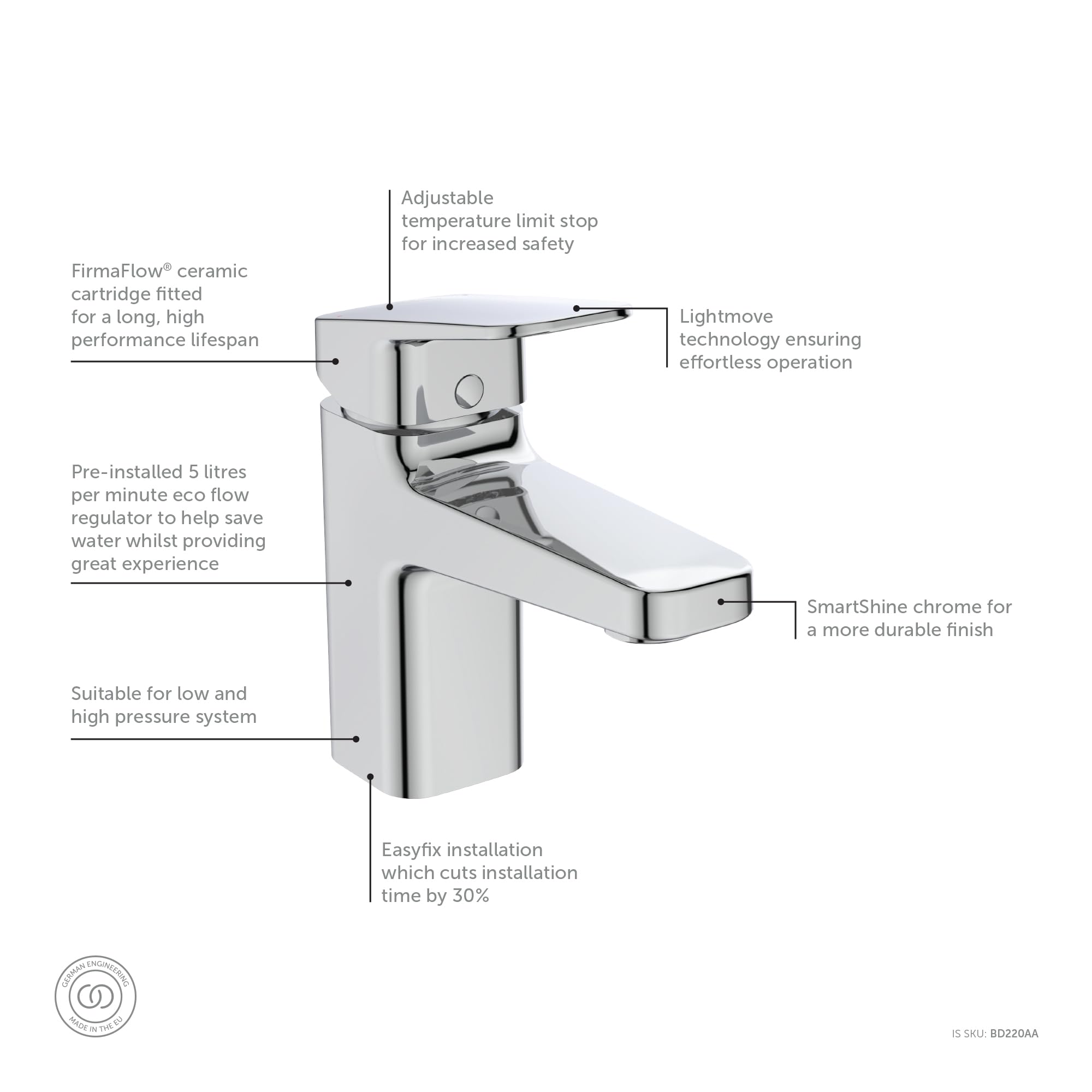 Adjustable temperature limit stop for increased safety

FirmaFlow® ceramic cartridge fitted for a long, high performance lifespan

Lightmove technology ensuring effortless operation

Pre-installed 5 litres per minute eco flow regulator to help save water whilst providing great experience

SmartShine chrome for a more durable finish

Suitable for low and high pressure system

Easyfix installation which cuts installation time by 30%

GERMAN ENGINEERING
MADE IN THE EU

IS SKU: BD220AA