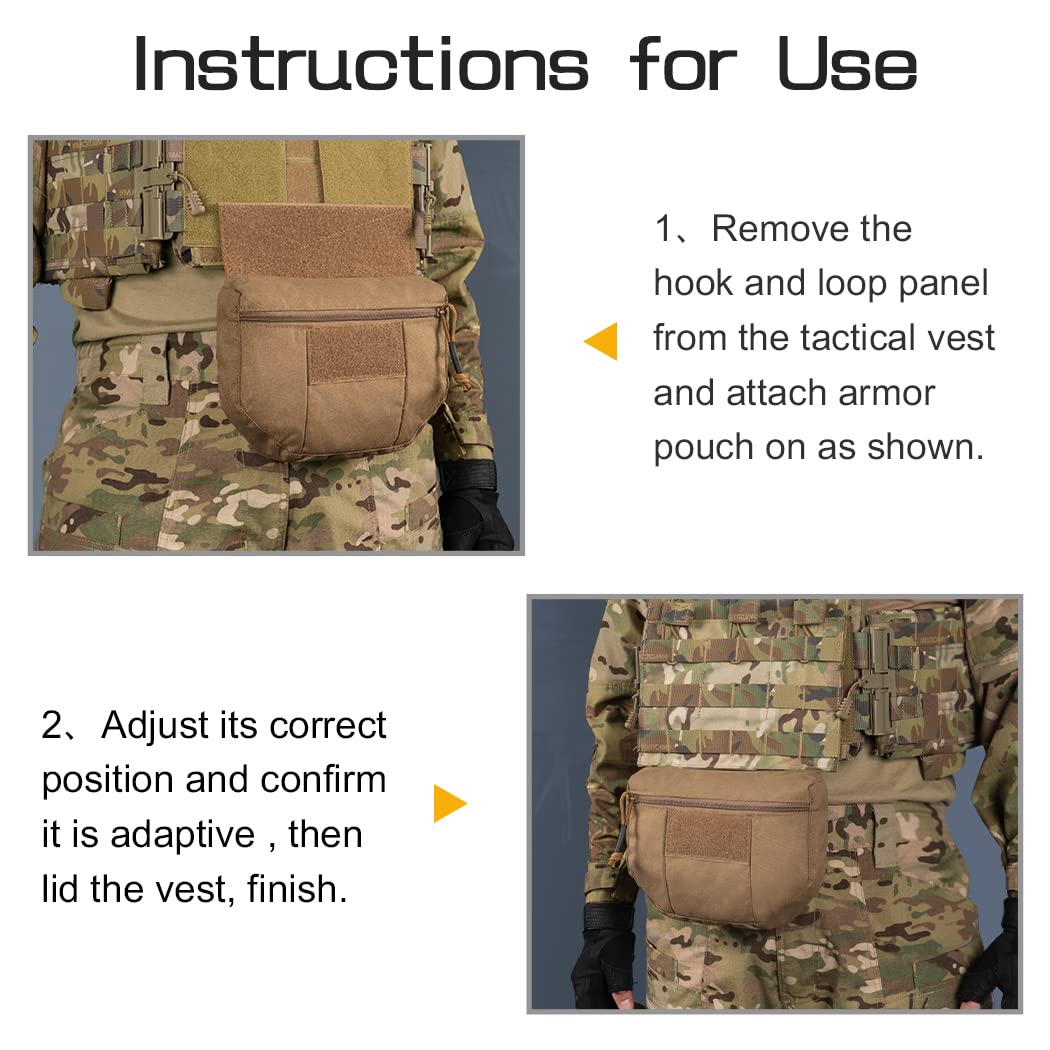 Instructions for Use

1、Remove the hook and loop panel from the tactical vest and attach armor pouch on as shown.

2、Adjust its correct position and confirm it is adaptive , then lid the vest, finish.