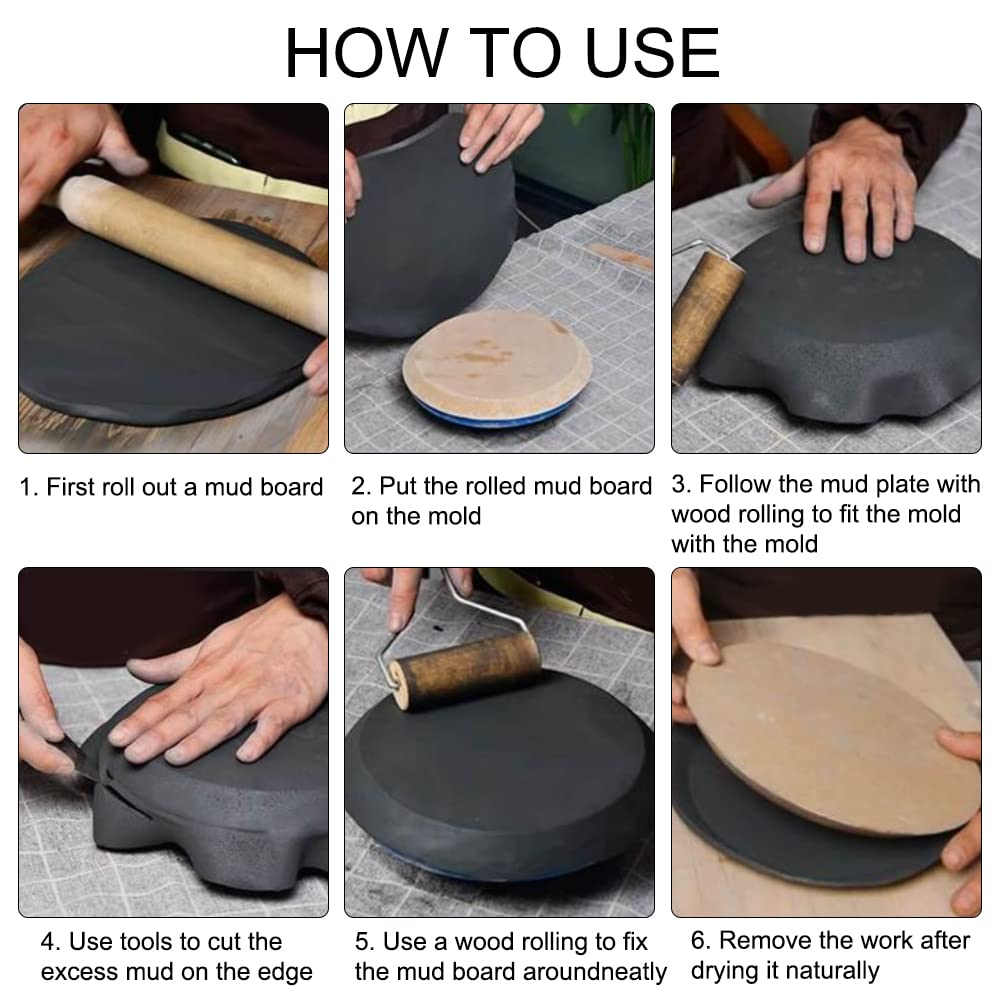 HOW TO USE

1. First roll out a mud board

2. Put the rolled mud board on the mold

3. Follow the mud plate with wood rolling to fit the mold with the mold

4. Use tools to cut the excess mud on the edge

5. Use a wood rolling to fix the mud board aroundneatly

6. Remove the work after drying it naturally