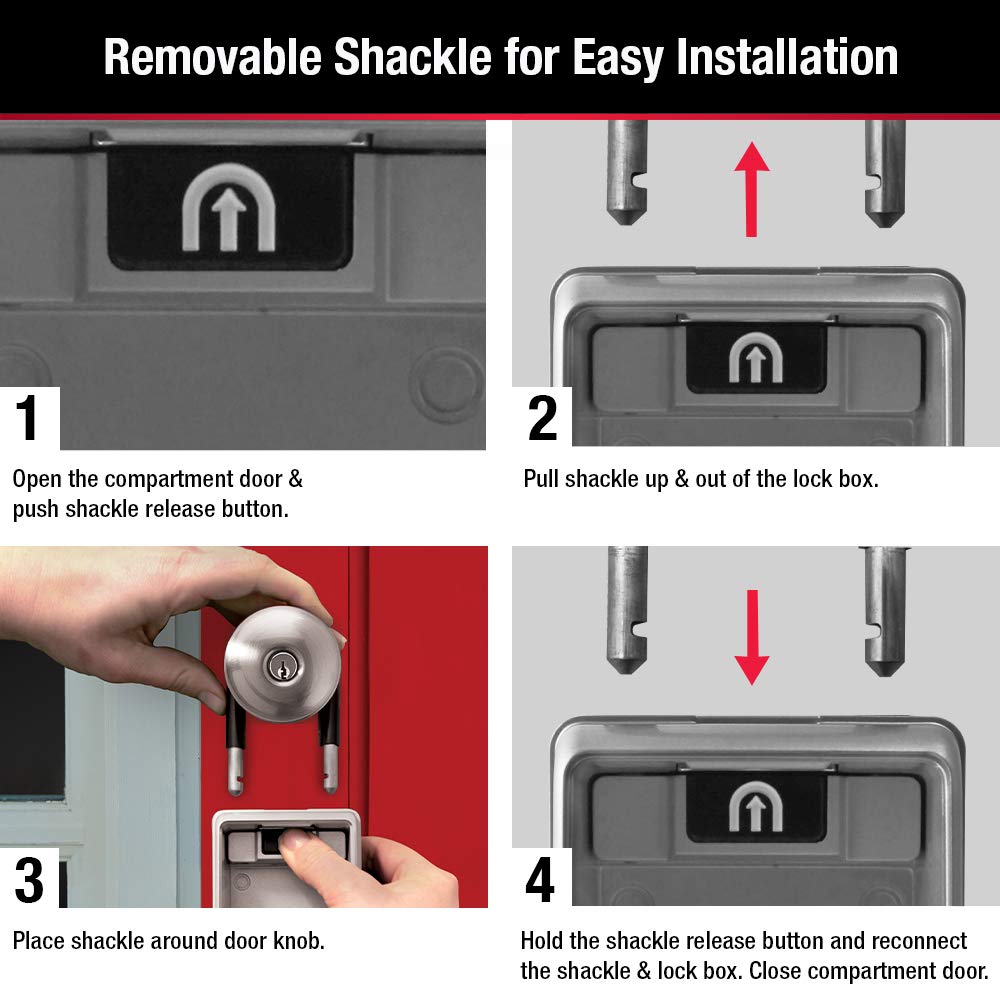 Removable Shackle for Easy Installation

1

Open the compartment door & push shackle release button.

2

Pull shackle up & out of the lock box.

3

Place shackle around door knob.

4

Hold the shackle release button and reconnect the shackle & lock box. Close compartment door.