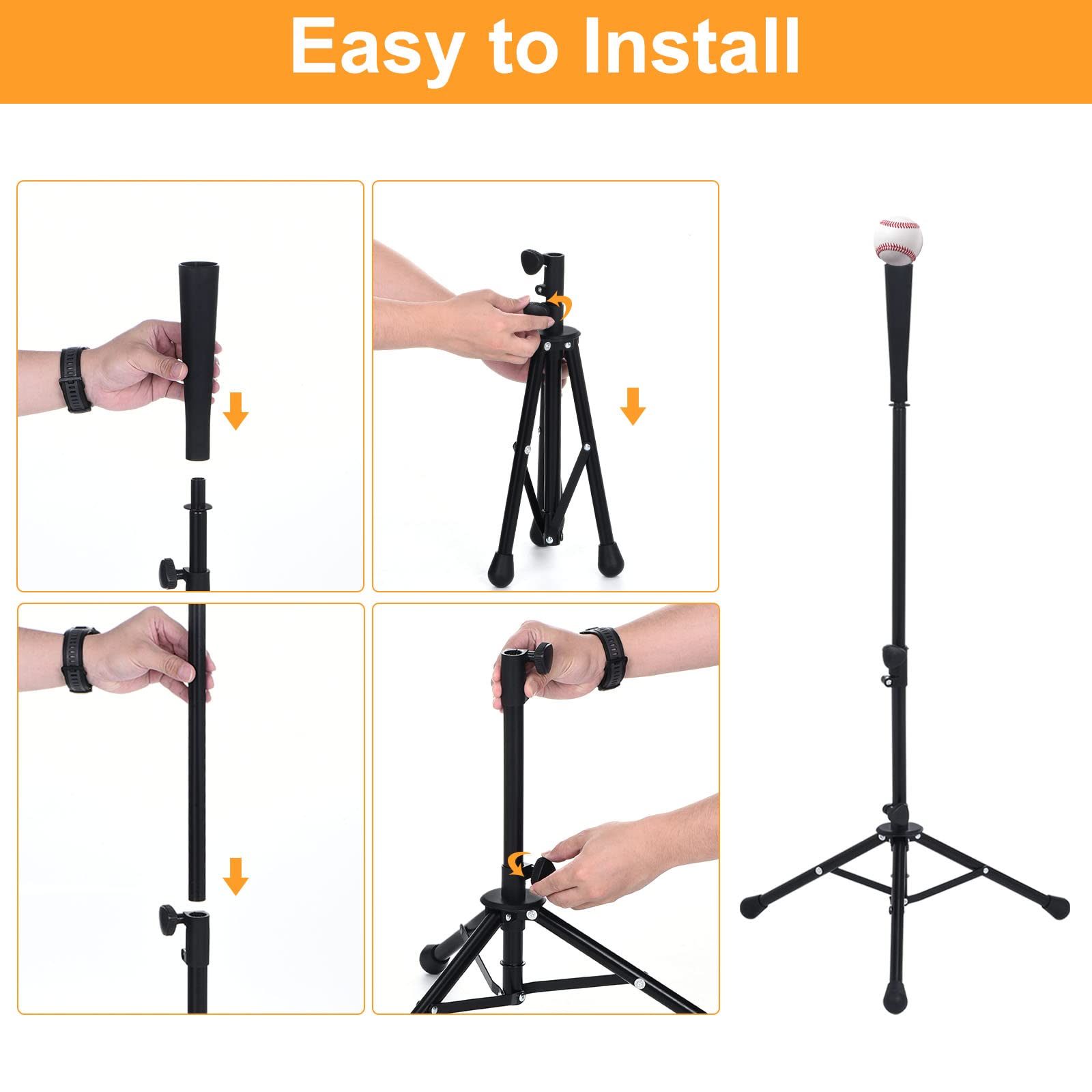 Easy to Install