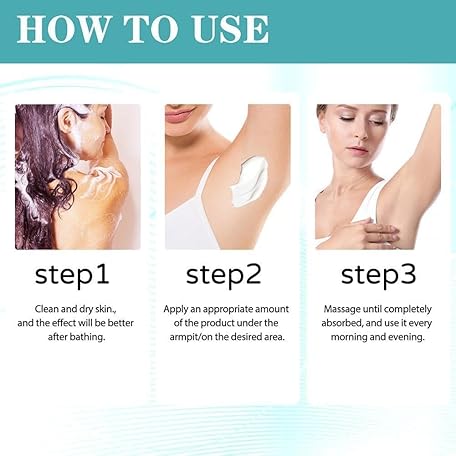 HOW TO USE

step1

Clean and dry skin., and the effect will be better after bathing.

step2

Apply an appropriate amount of the product under the armpit/on the desired area.

step3

Massage until completely absorbed, and use it every morning and evening.