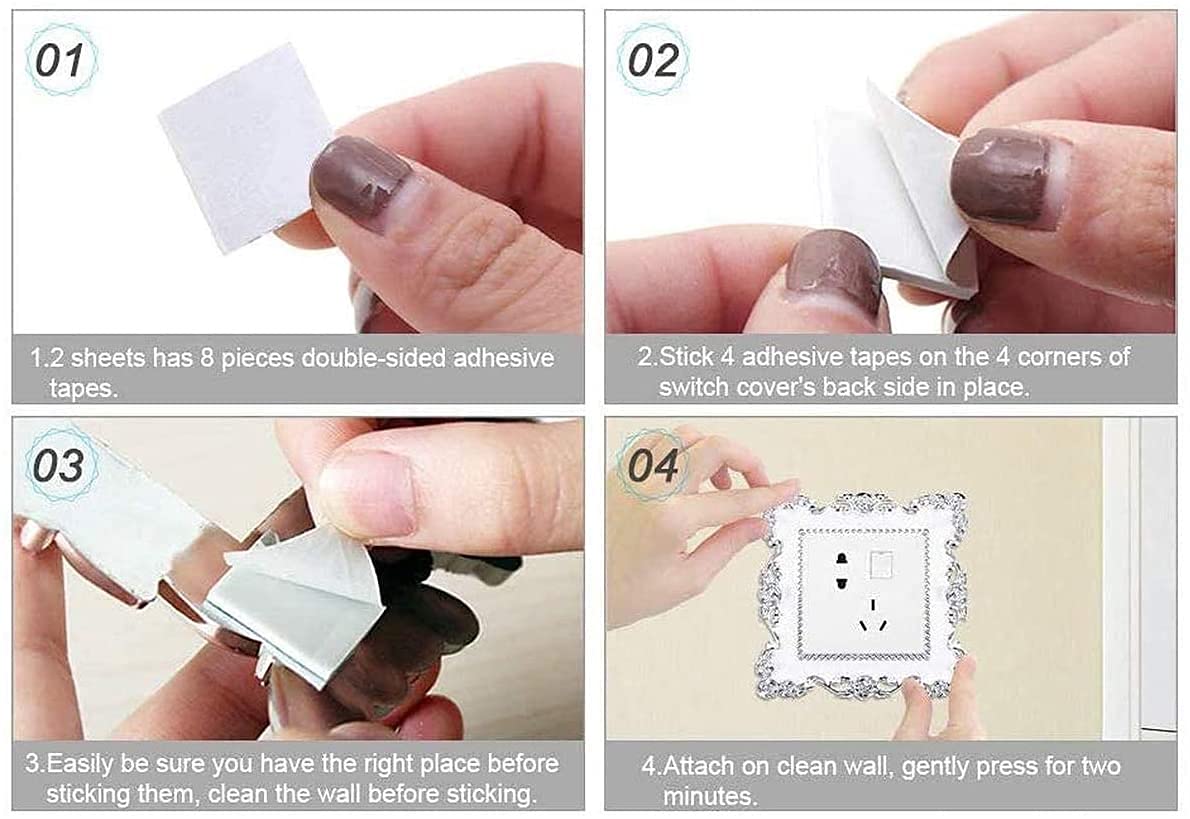 01

1.2 sheets has 8 pieces double-sided adhesive tapes.

02

2.Stick 4 adhesive tapes on the 4 corners of switch cover's back side in place.

03

3.Easily be sure you have the right place before sticking them, clean the wall before sticking.

04

4.Attach on clean wall, gently press for two minutes.