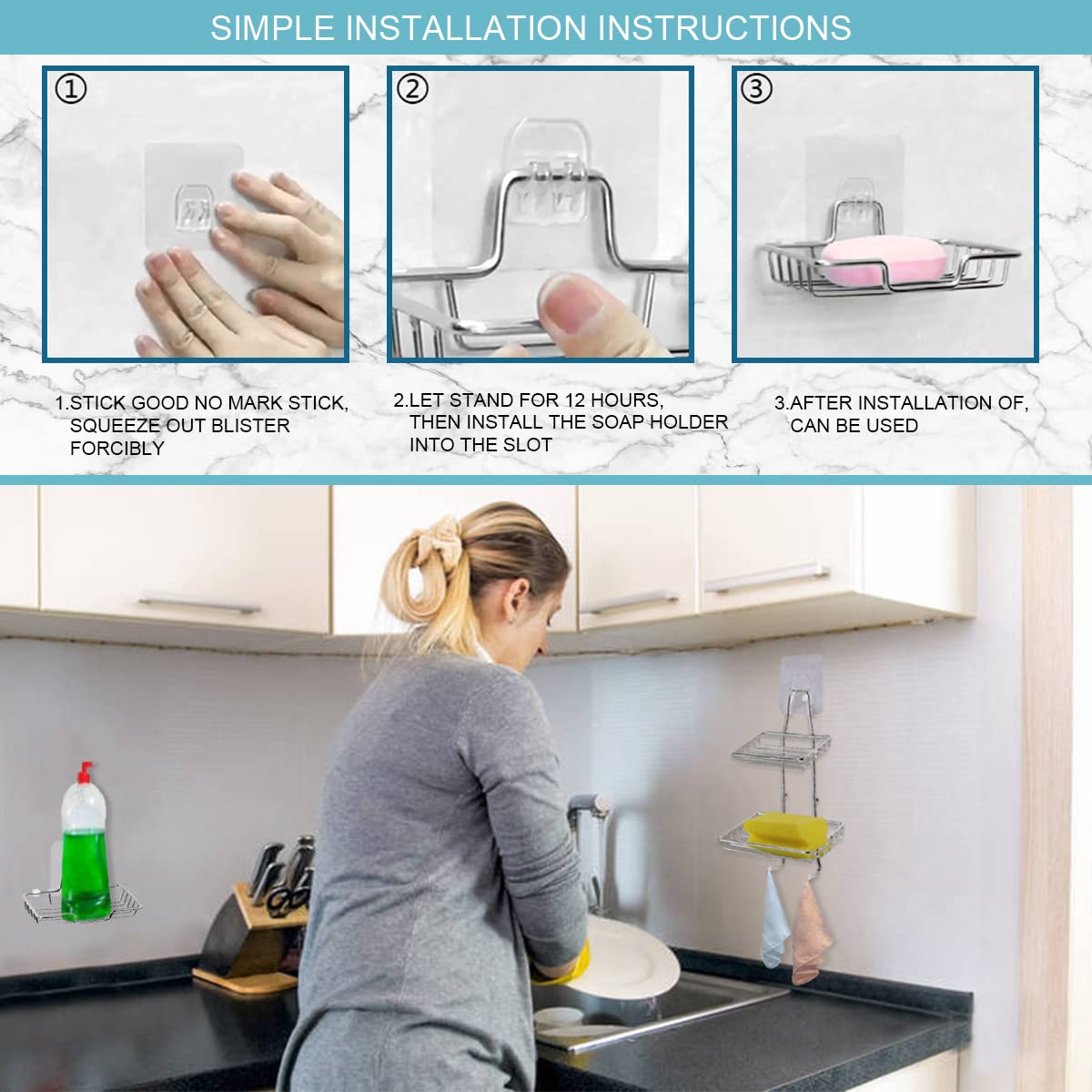 SIMPLE INSTALLATION INSTRUCTIONS

①

②

③

1.STICK GOOD NO MARK STICK, SQUEEZE OUT BLISTER FORCIBLY

2.LET STAND FOR 12 HOURS, THEN INSTALL THE SOAP HOLDER INTO THE SLOT

3.AFTER INSTALLATION OF, CAN BE USED